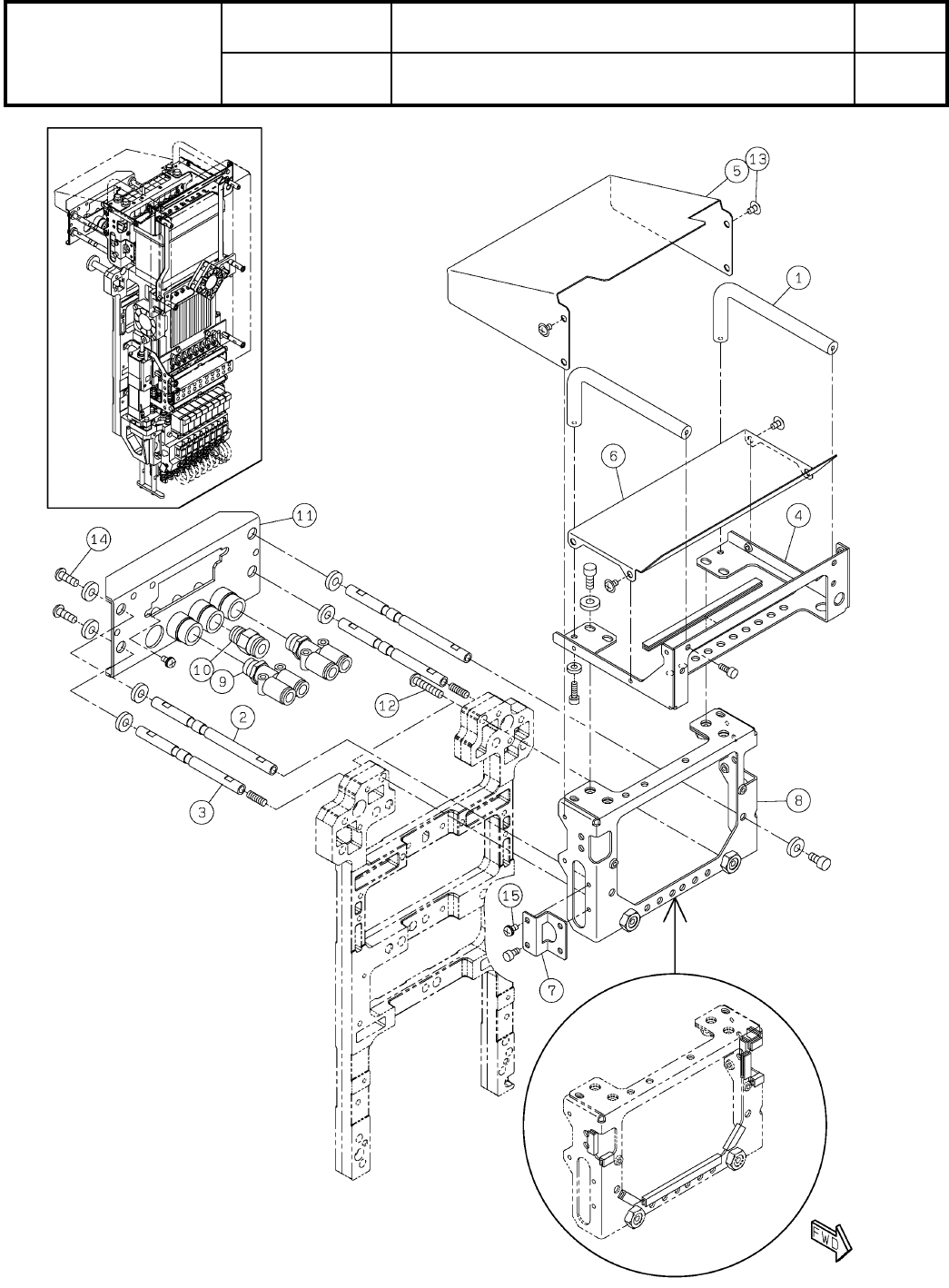 5
13
1
6
4
11
14
10
9
12
2
3
8
15
7
FWD