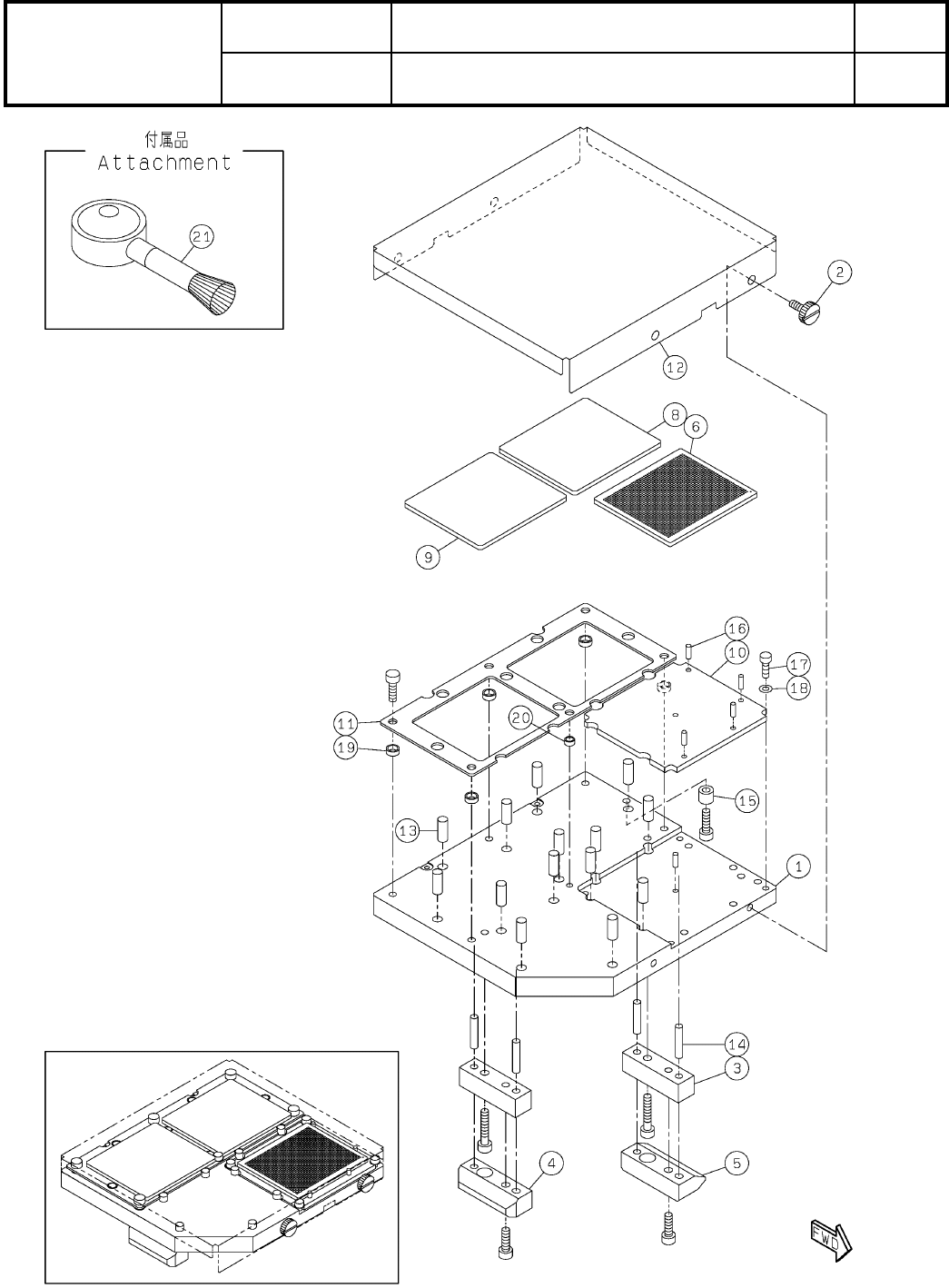 付属品
Attachment

21

2

12

8

6

9

16

10

17

18

11

20

19

15

13

1

14

3

4

5

FWD