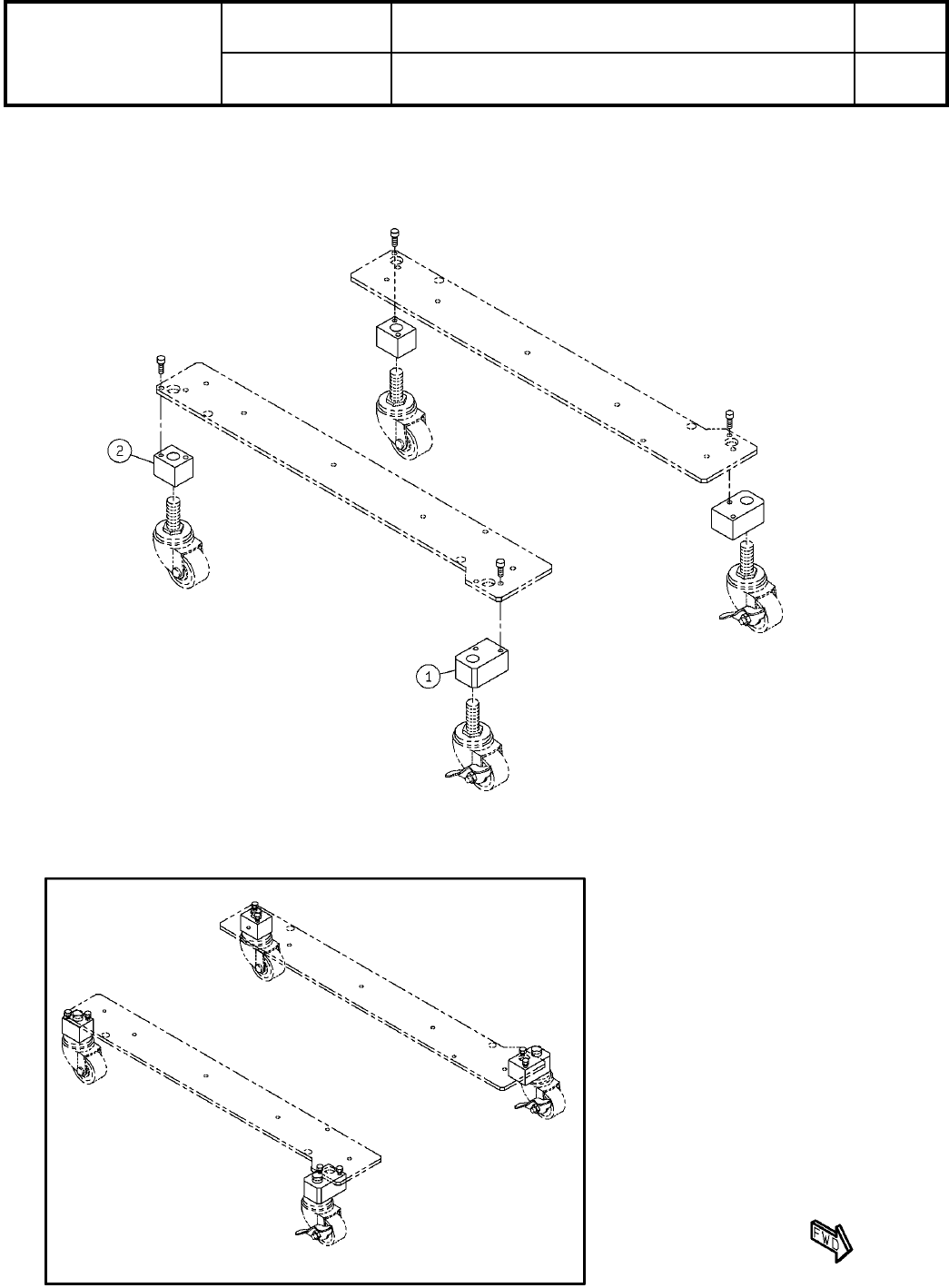 2

1

FWD