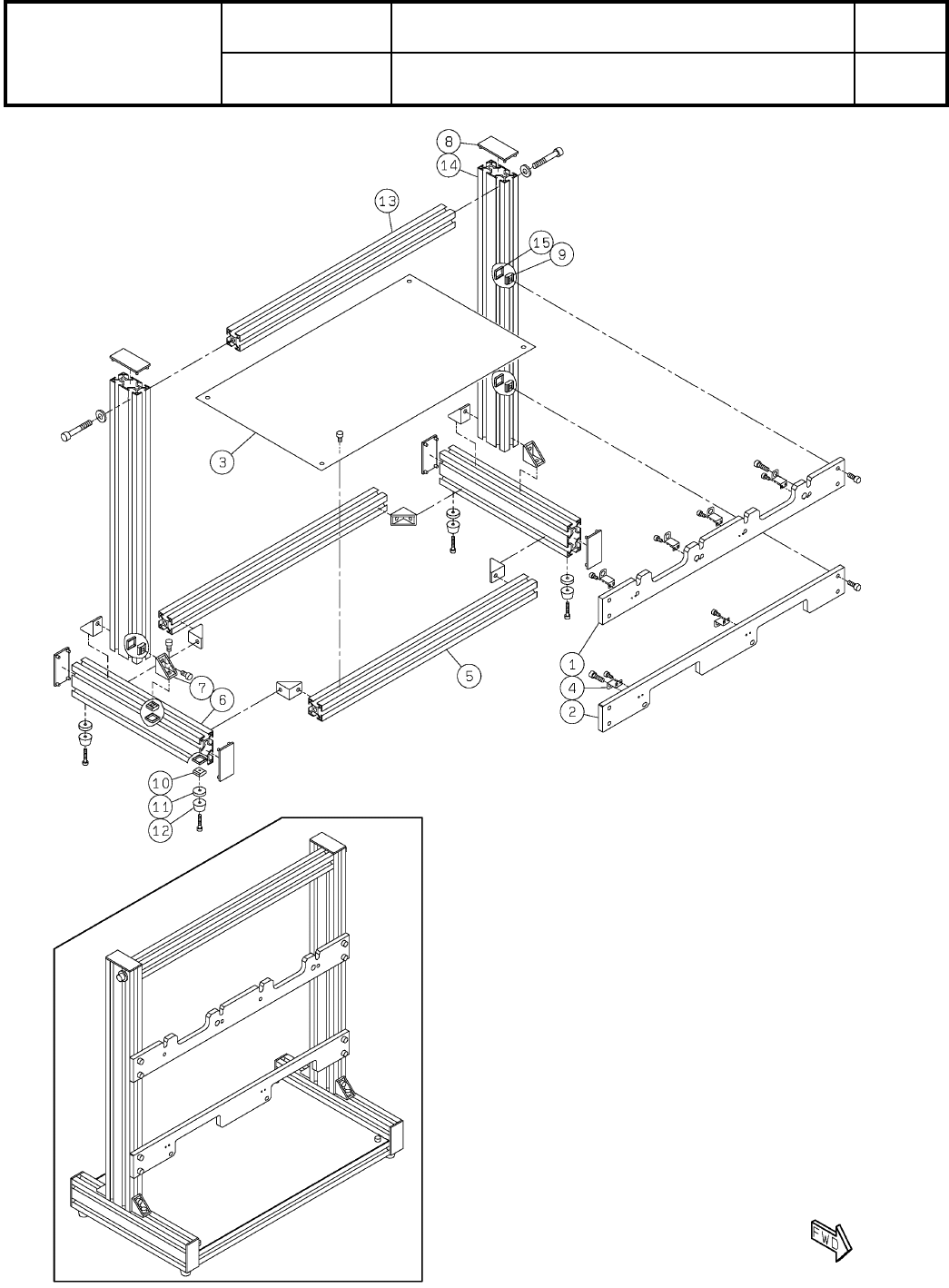 8
14
13
15
9
3
7
6
5
1
4
2
10
11
12
FWD