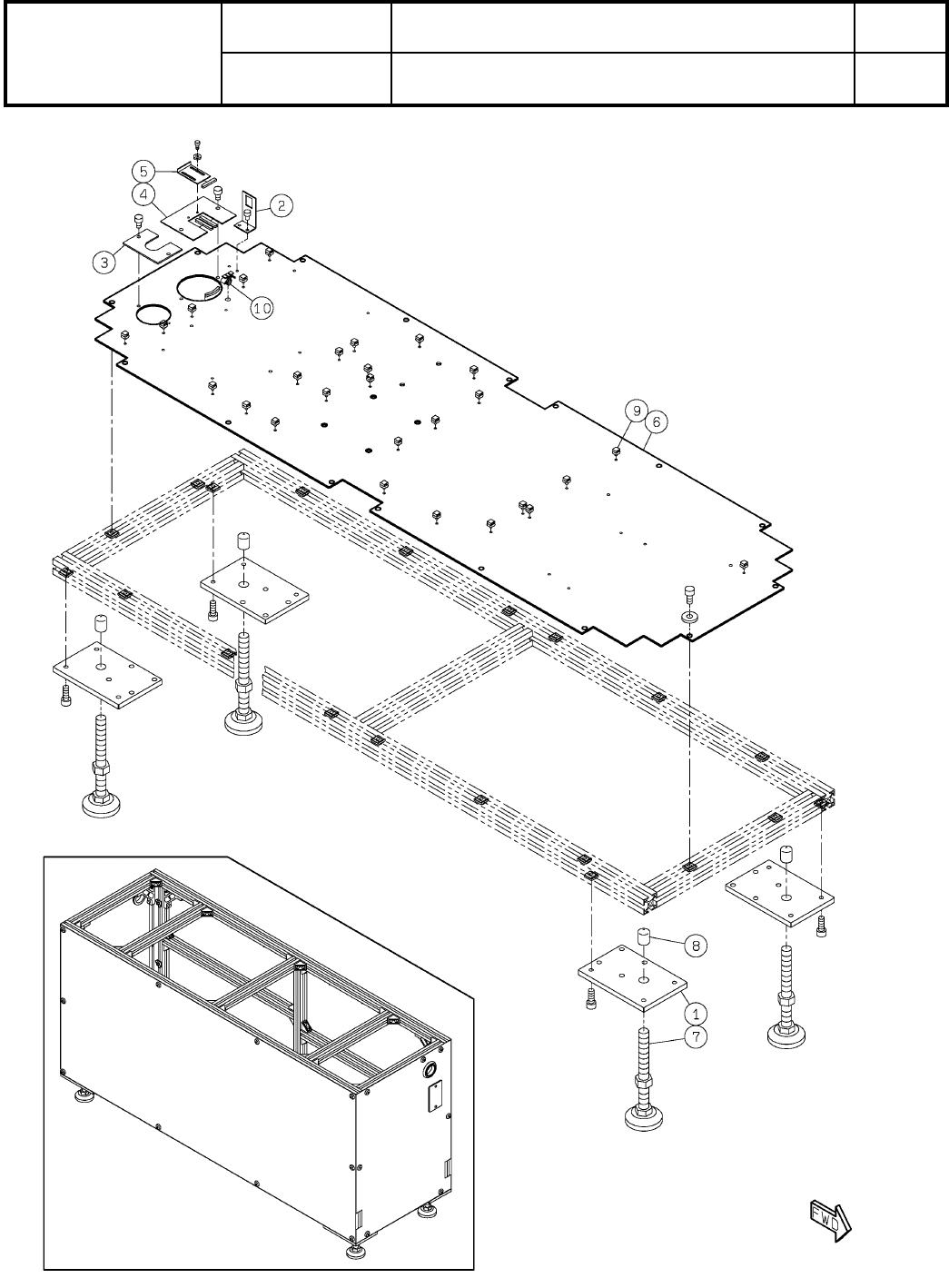 5
4
2
3
10
9
6
8
1
7
FWD