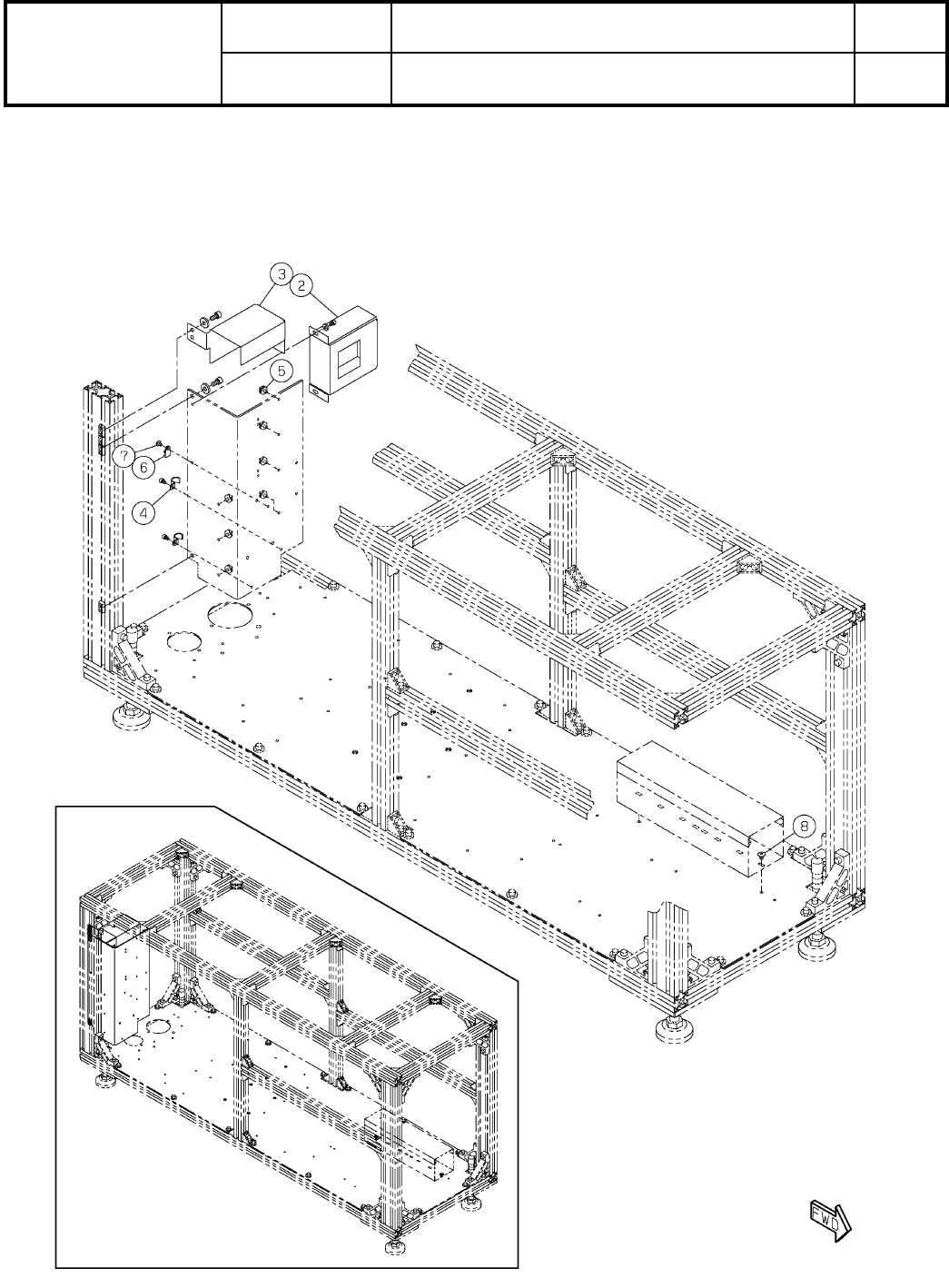 3
2
5
7
6
4
8
FWD