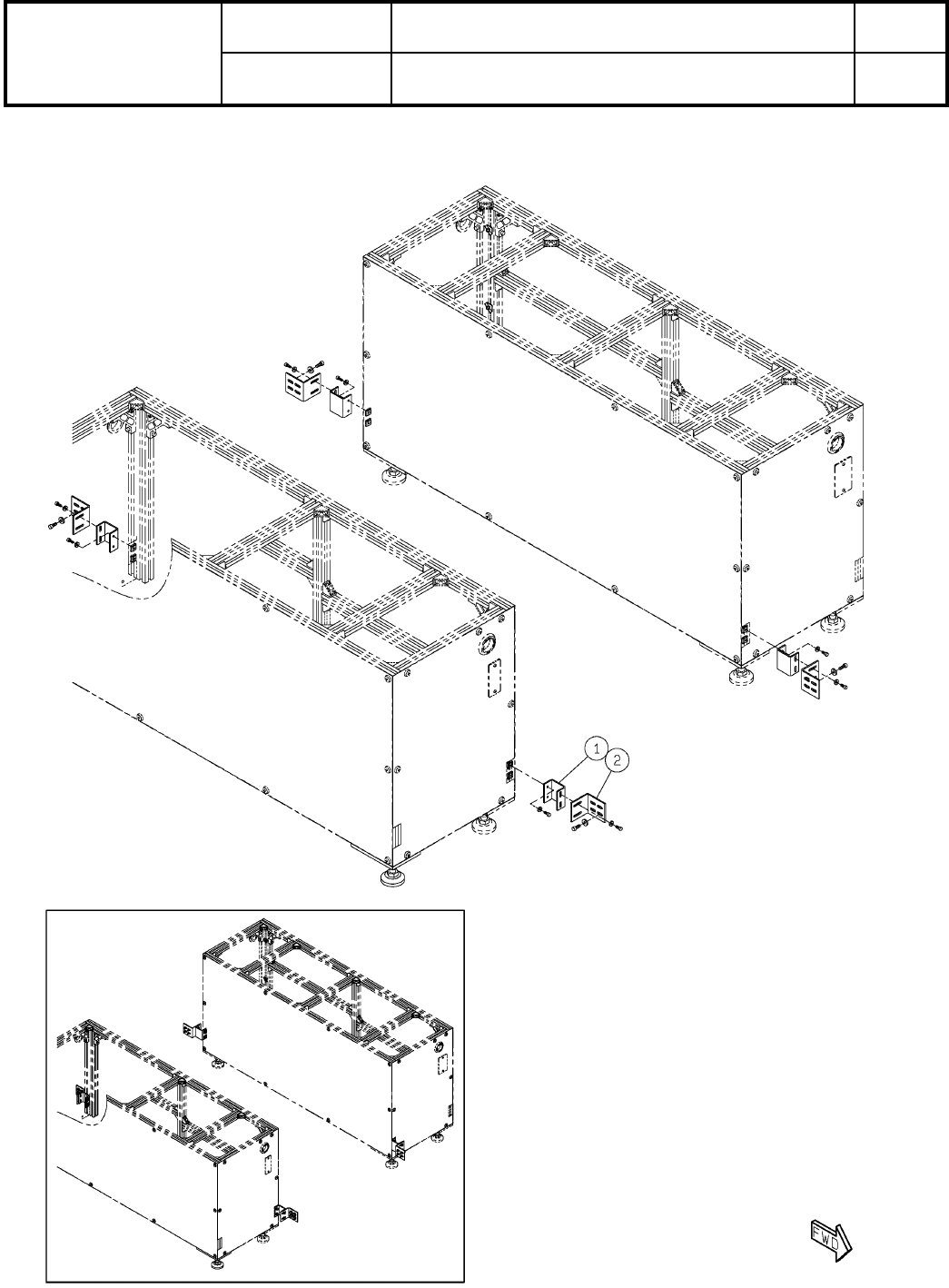 1
2
FWD