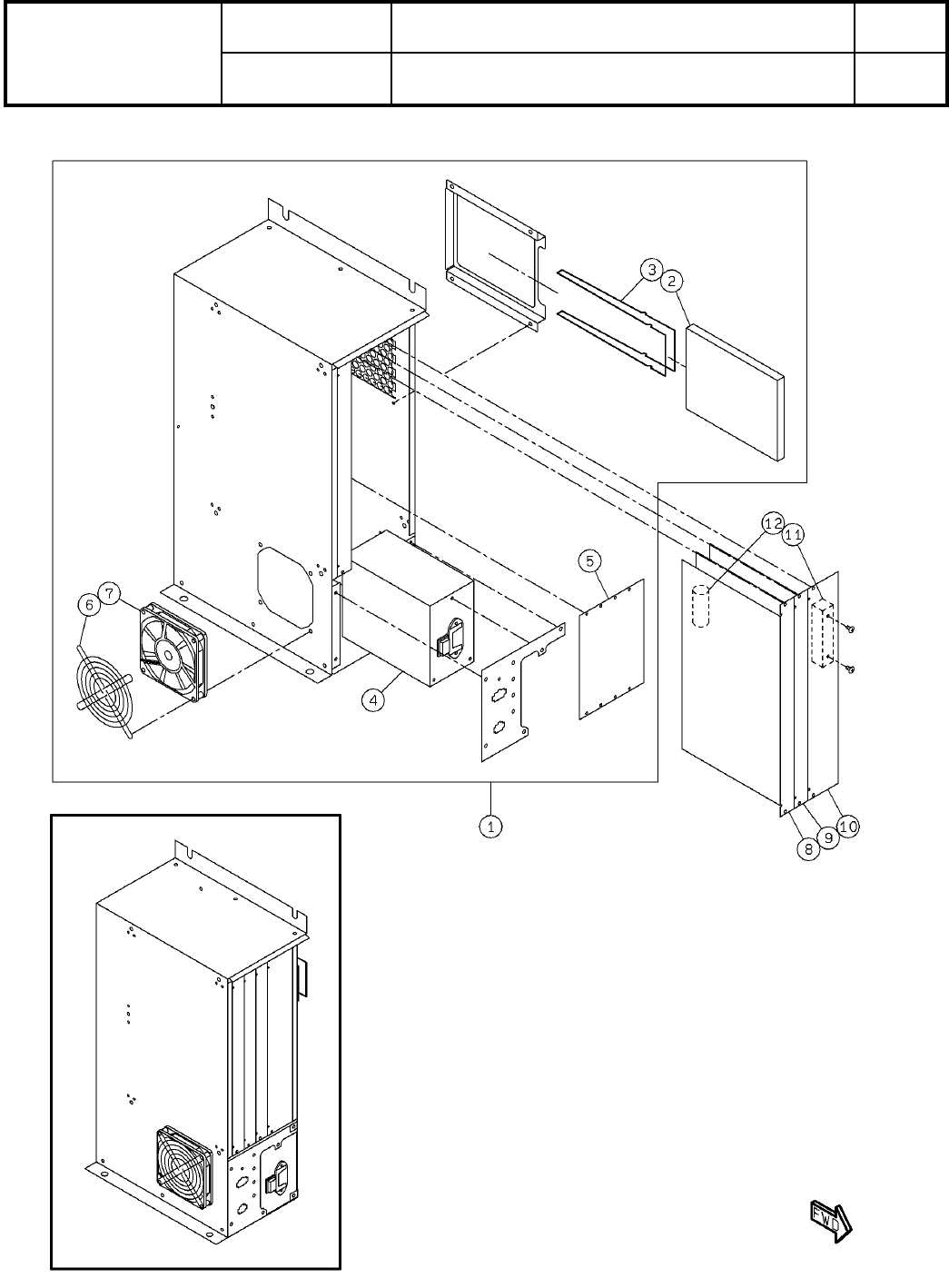 3
2
12
11
5
7
6
4
1
8
9
10
FWD