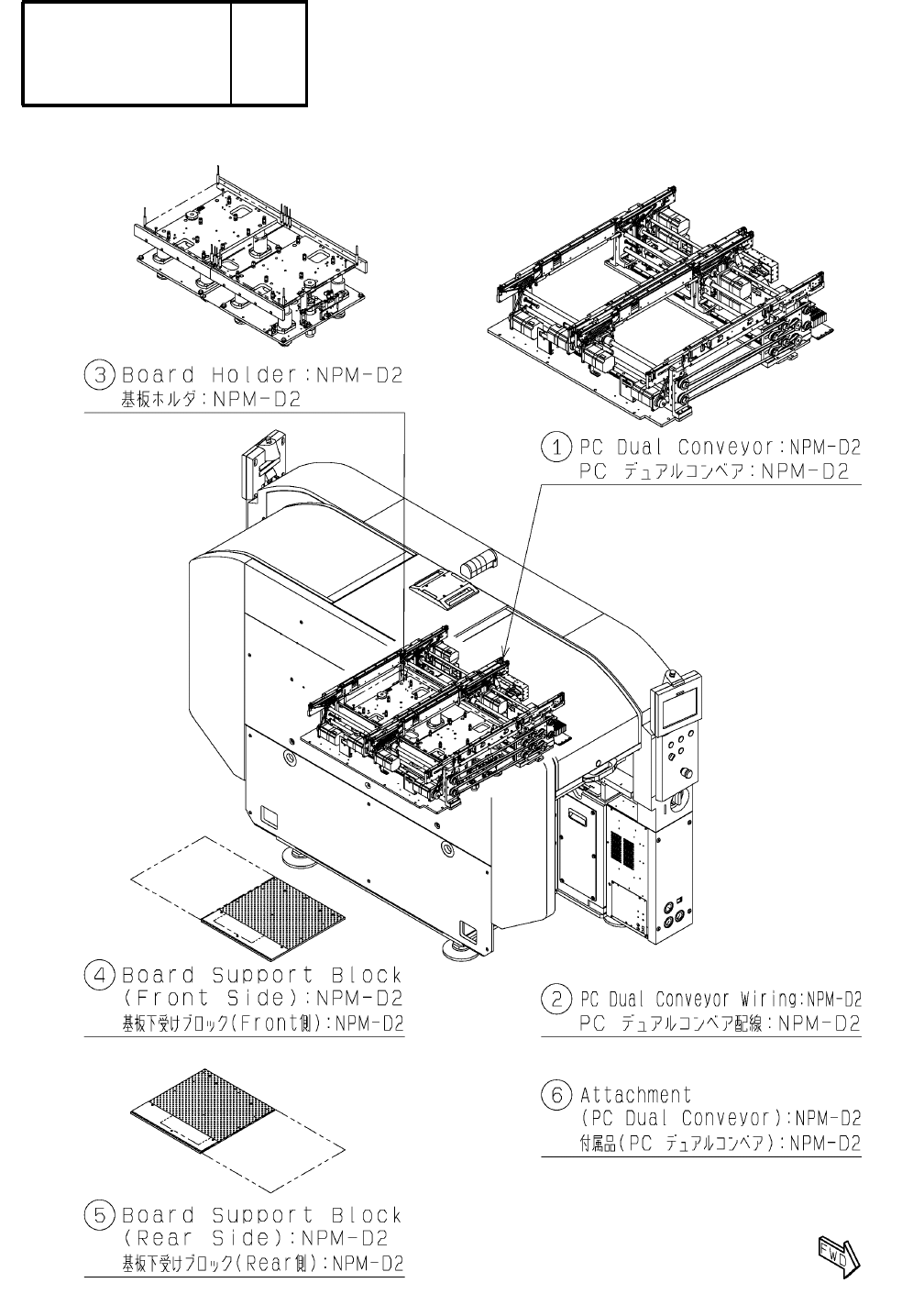 ③ Board Holder:NPM-D2
基板ホルダ:NPM-D2

① PC Dual Conveyor:NPM-D2
PC デュアルコンベア:NPM-D2

④ Board Support Block (Front Side):NPM-D2
基板下受けブロック(Front側):NPM-D2

② PC Dual Conveyor Wiring:NPM-D2
PC デュアルコンベア配線:NPM-D2

⑥ Attachment (PC Dual Conveyor):NPM-D2
付属品(PC デュアルコンベア):NPM-D2

⑤ Board Support Block (Rear Side):NPM-D2
基板下受けブロック(Rear側):NPM-D2

FWD