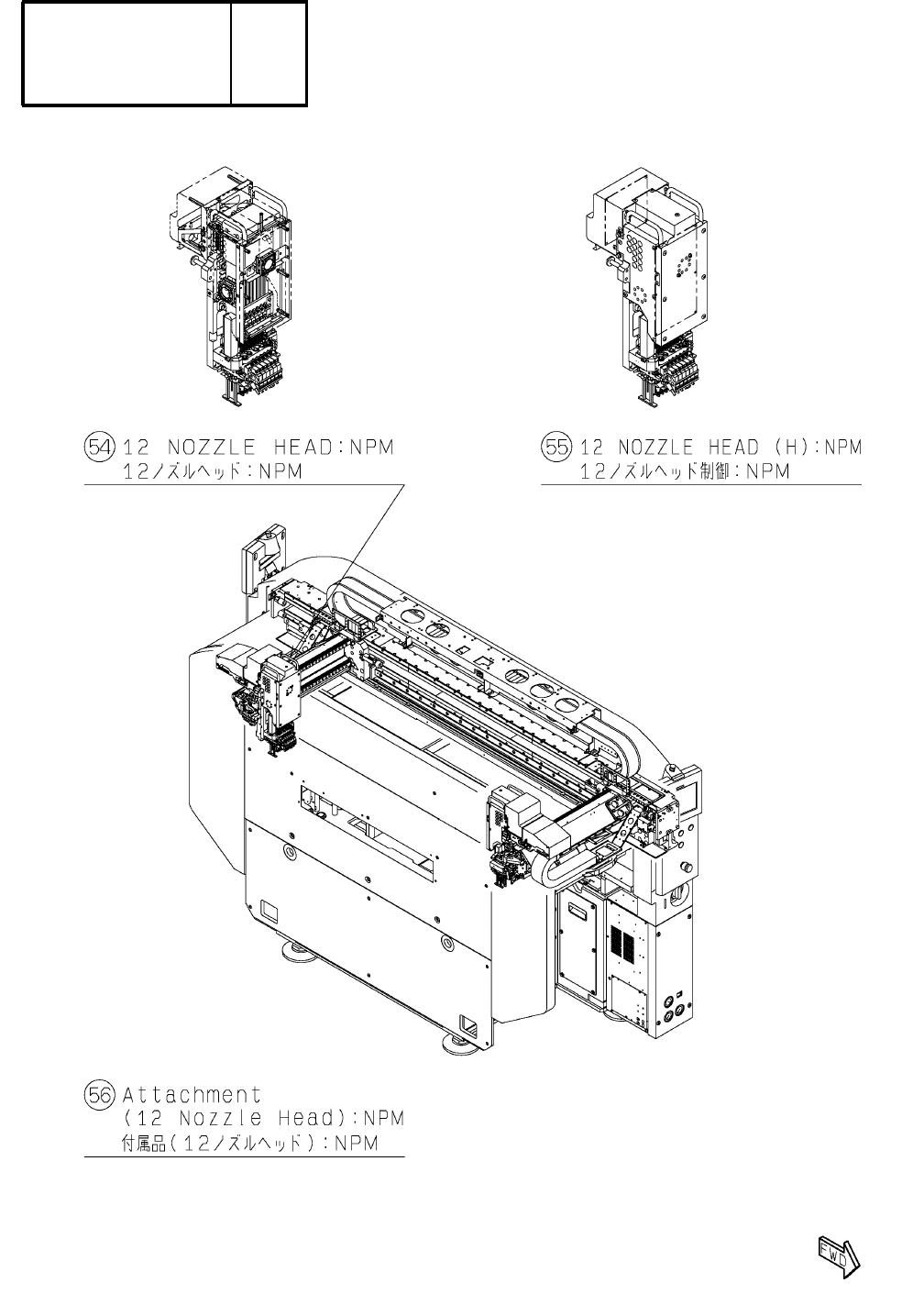 54 12 NOZZLE HEAD:NPM
12ノズルヘッド:NPM

55 12 NOZZLE HEAD (H):NPM
12ノズルヘッド制御:NPM

56 Attachment
(12 Nozzle Head):NPM
付属品(12ノズルヘッド):NPM

FWD