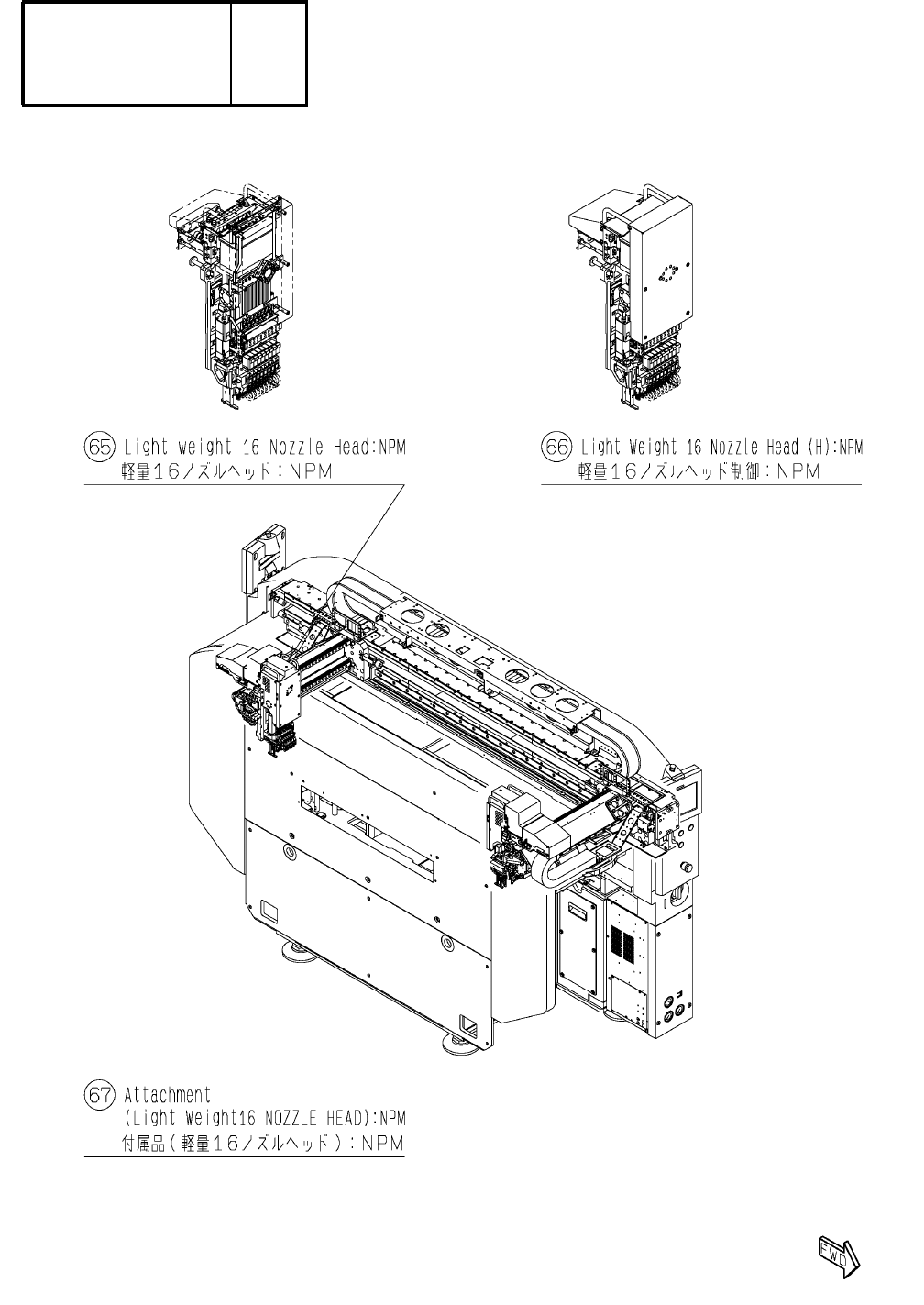 65 Light weight 16 Nozzle Head:NPM
軽量16ノズルヘッド:NPM

66 Light Weight 16 Nozzle Head (H):NPM
軽量16ノズルヘッド制御:NPM

67 Attachment
(Light Weight16 NOZZLE HEAD):NPM
付属品(軽量16ノズルヘッド):NPM

FWD