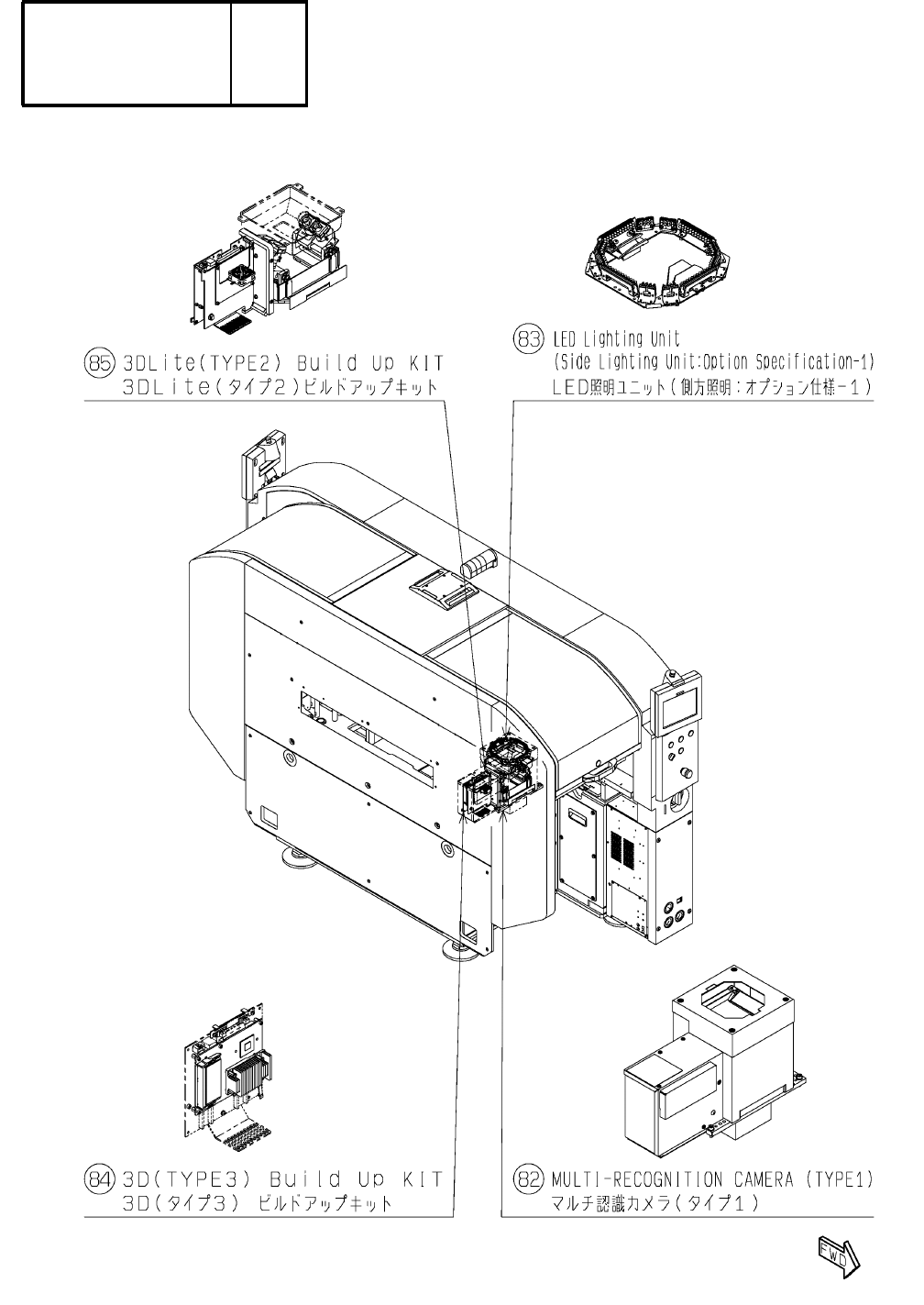 85 3DLite(TYPE2) Build Up KIT
3DLite(タイプ2)ビルドアップキット

83 LED Lighting Unit
(Side Lighting Unit:Option Specification-1)
LED照明ユニット(側方照明:オプション仕様-1)

84 3D(TYPE3) Build Up KIT
3D(タイプ3) ビルドアップキット

82 MULTI-RECOGNITION CAMERA (TYPE1)
マルチ認識カメラ(タイプ1)

FWD