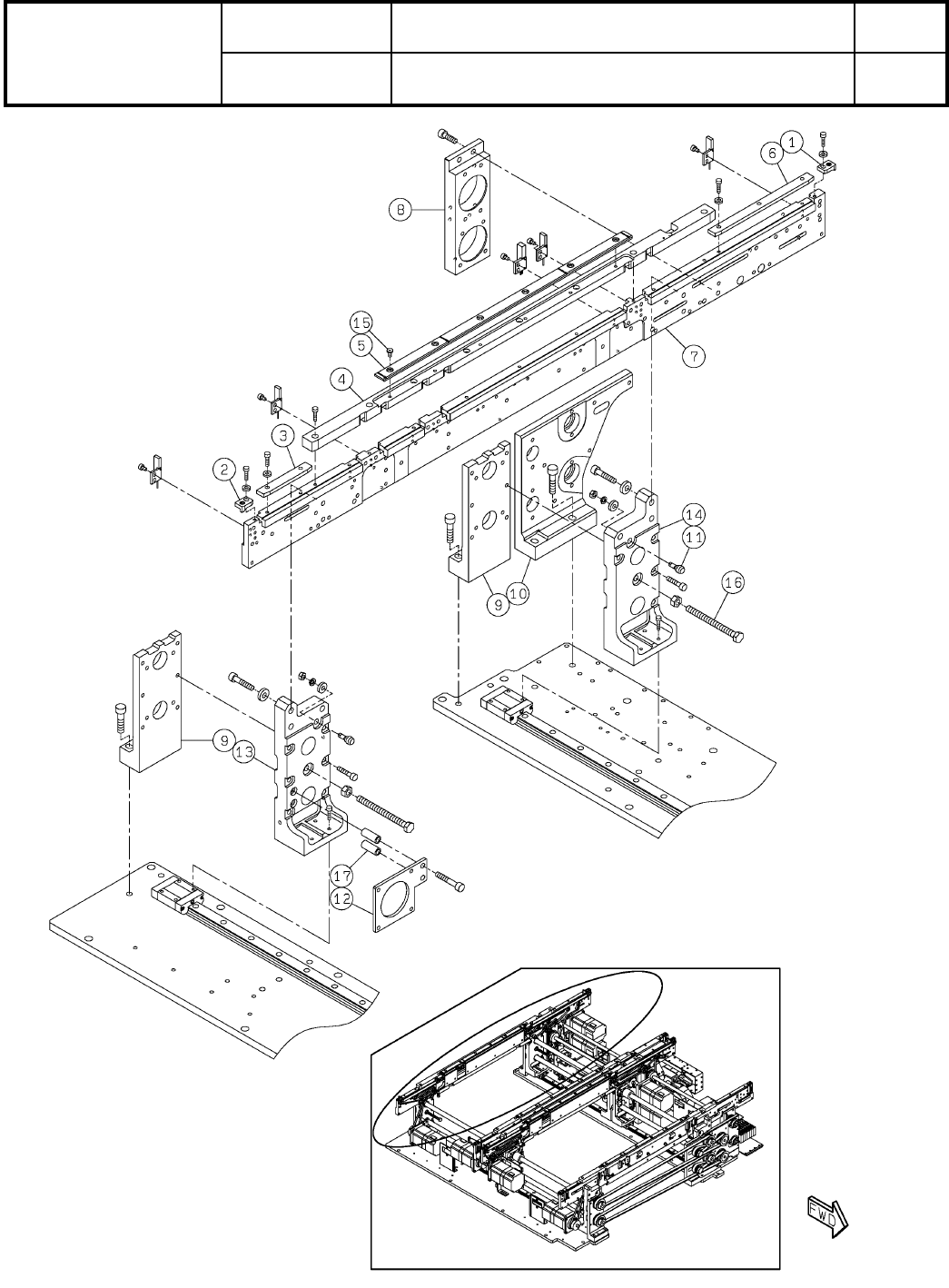 1
6
8
15
5
7
4
3
2
14
11
16
9
10
9
13
17
12
FWD