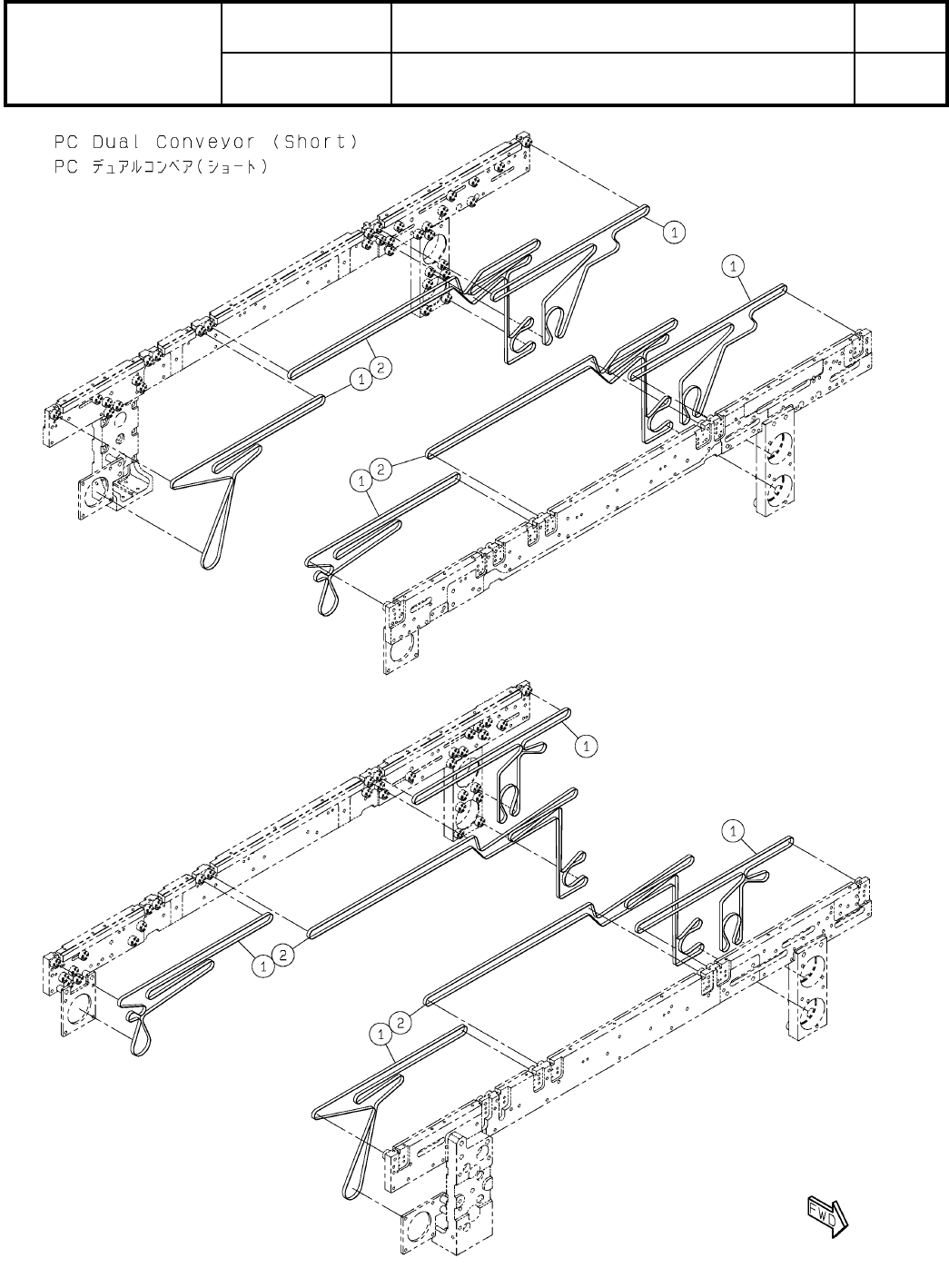 PC Dual Conveyor (Short)
PC デュアルコンベア(ショート)

1
1
1 2
1 2
1
1
1 2
1 2

FWD