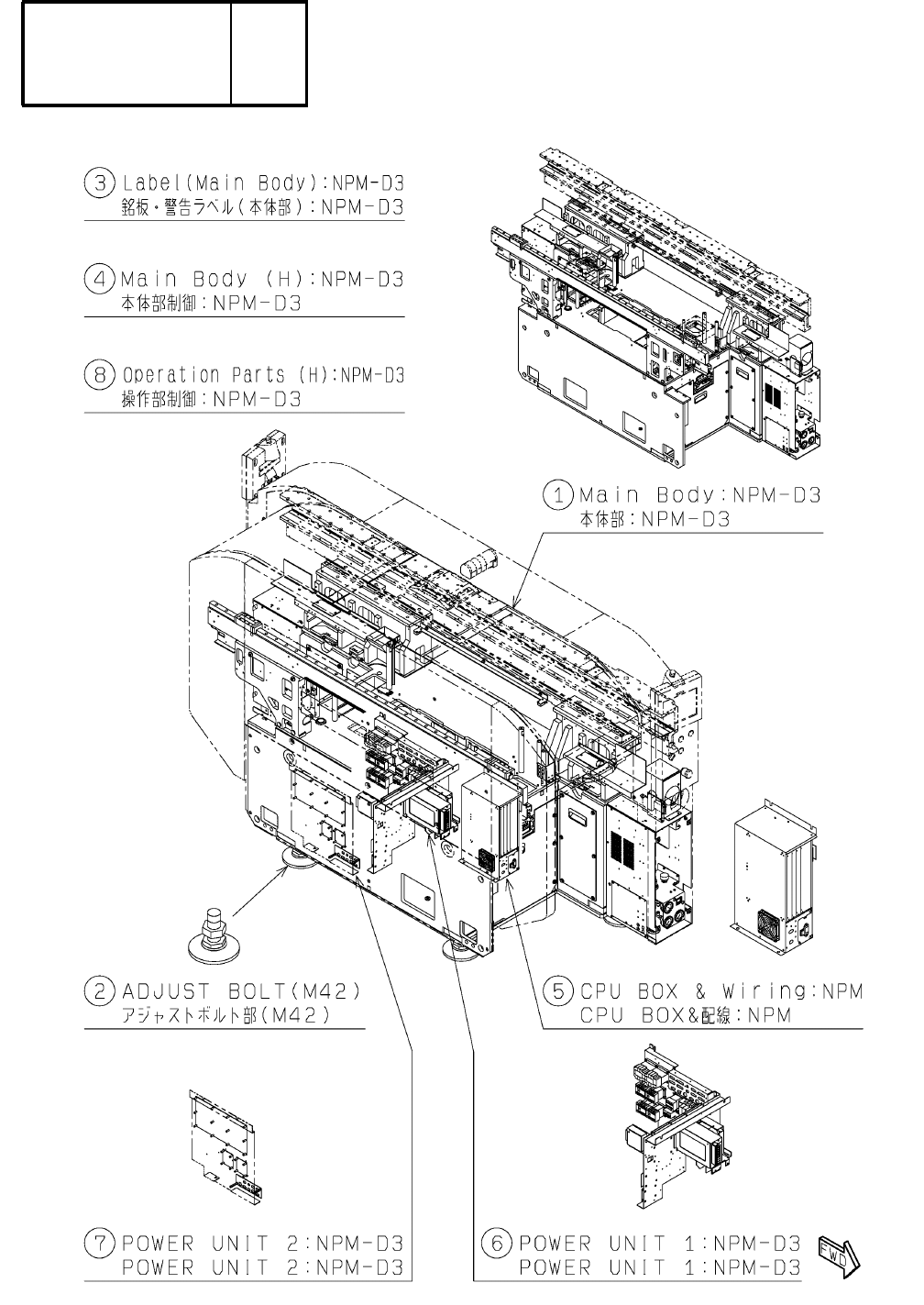 3 Label(Main Body):NPM-D3
銘板・警告ラベル(本体部):NPM-D3

4 Main Body (H):NPM-D3
本体部制御:NPM-D3

8 Operation Parts (H):NPM-D3
操作部制御:NPM-D3

1 Main Body:NPM-D3
本体部:NPM-D3

2 ADJUST BOLT(M42)
アジャストボルト部(M42)

5 CPU BOX & Wiring:NPM
CPU BOX&配線:NPM

7 POWER UNIT 2:NPM-D3
POWER UNIT 2:NPM-D3

6 POWER UNIT 1:NPM-D3
POWER UNIT 1:NPM-D3

FWD