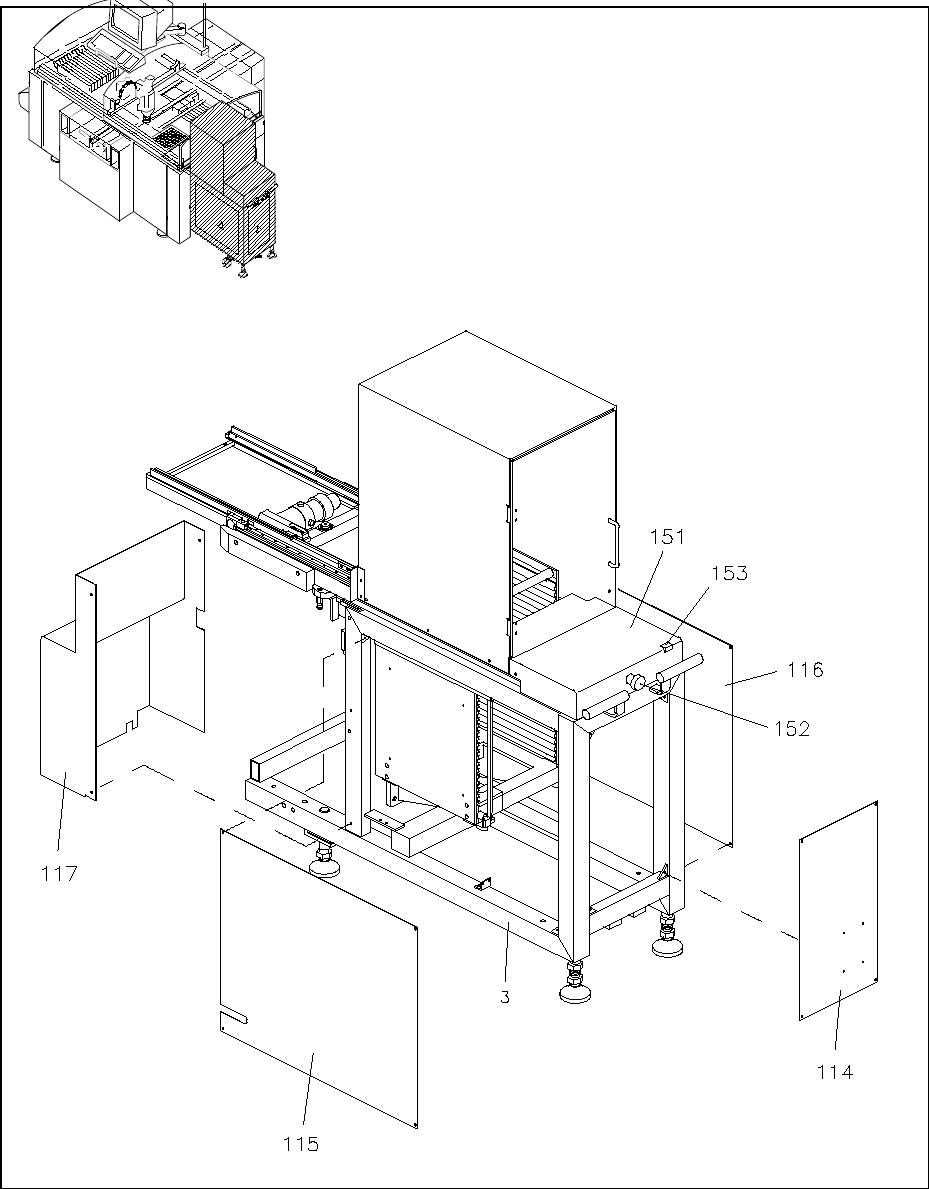 151
153
116
152
117
3
114
115