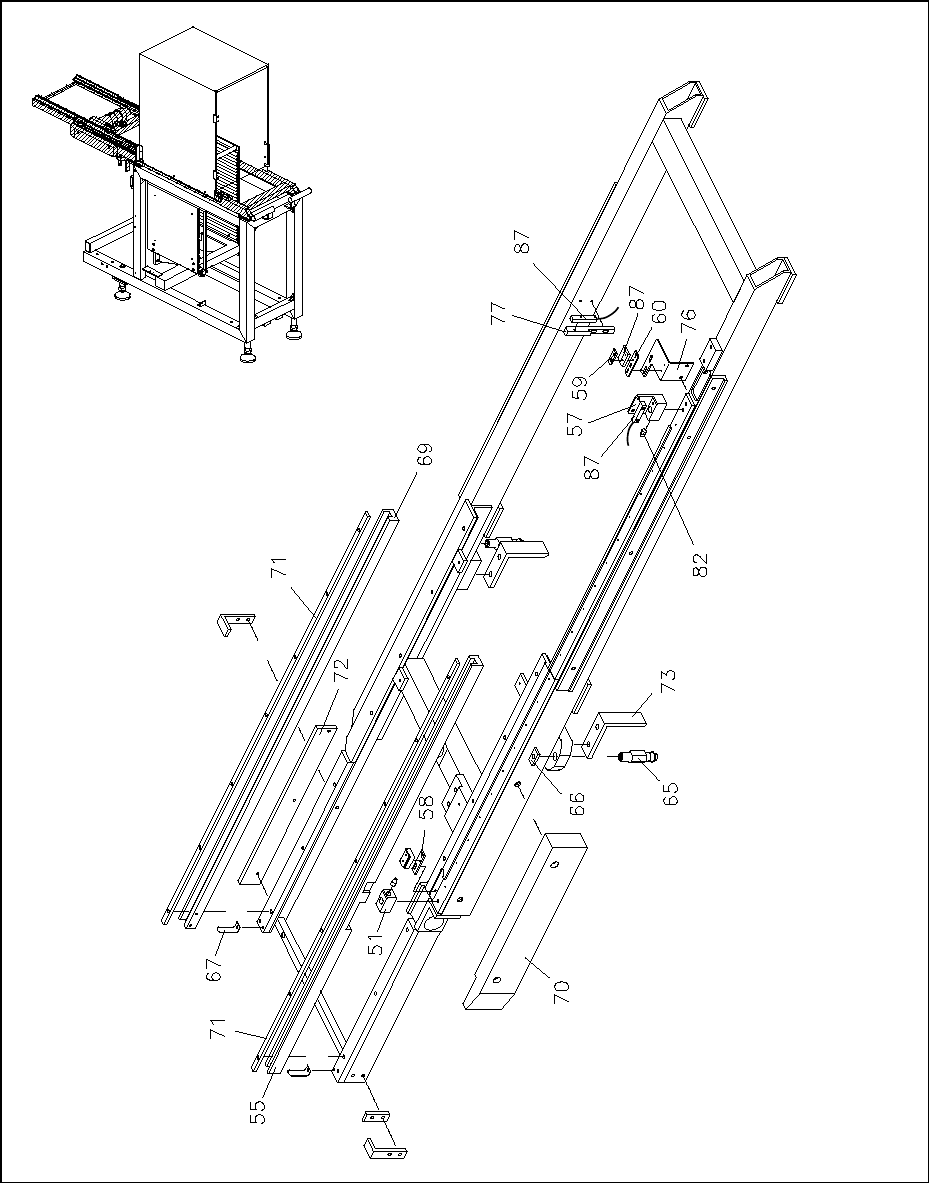 87
77
87
60
76
59
57
87
82
69
71
72
73
65
66
58
51
67
70
71
55