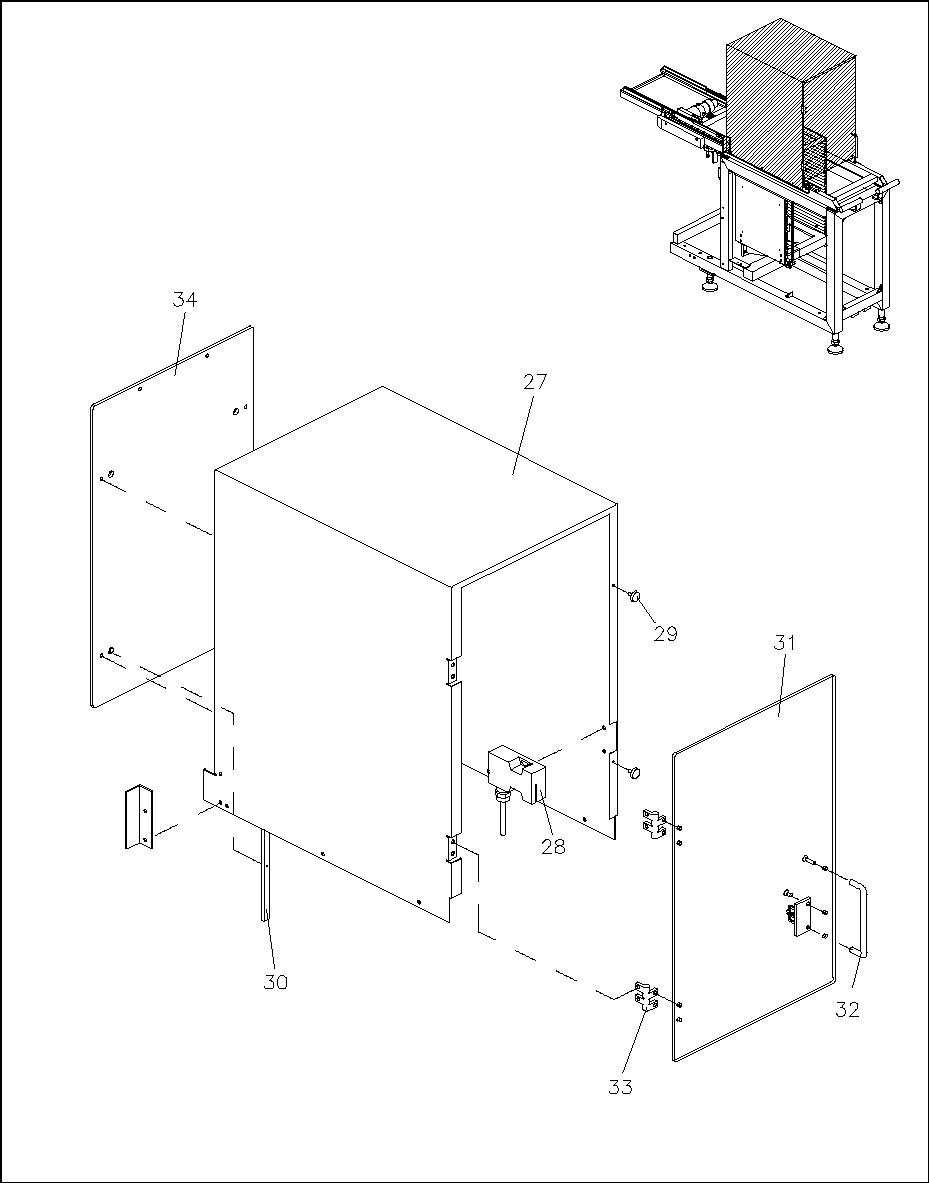 34

27

29

31

28

30

32

33