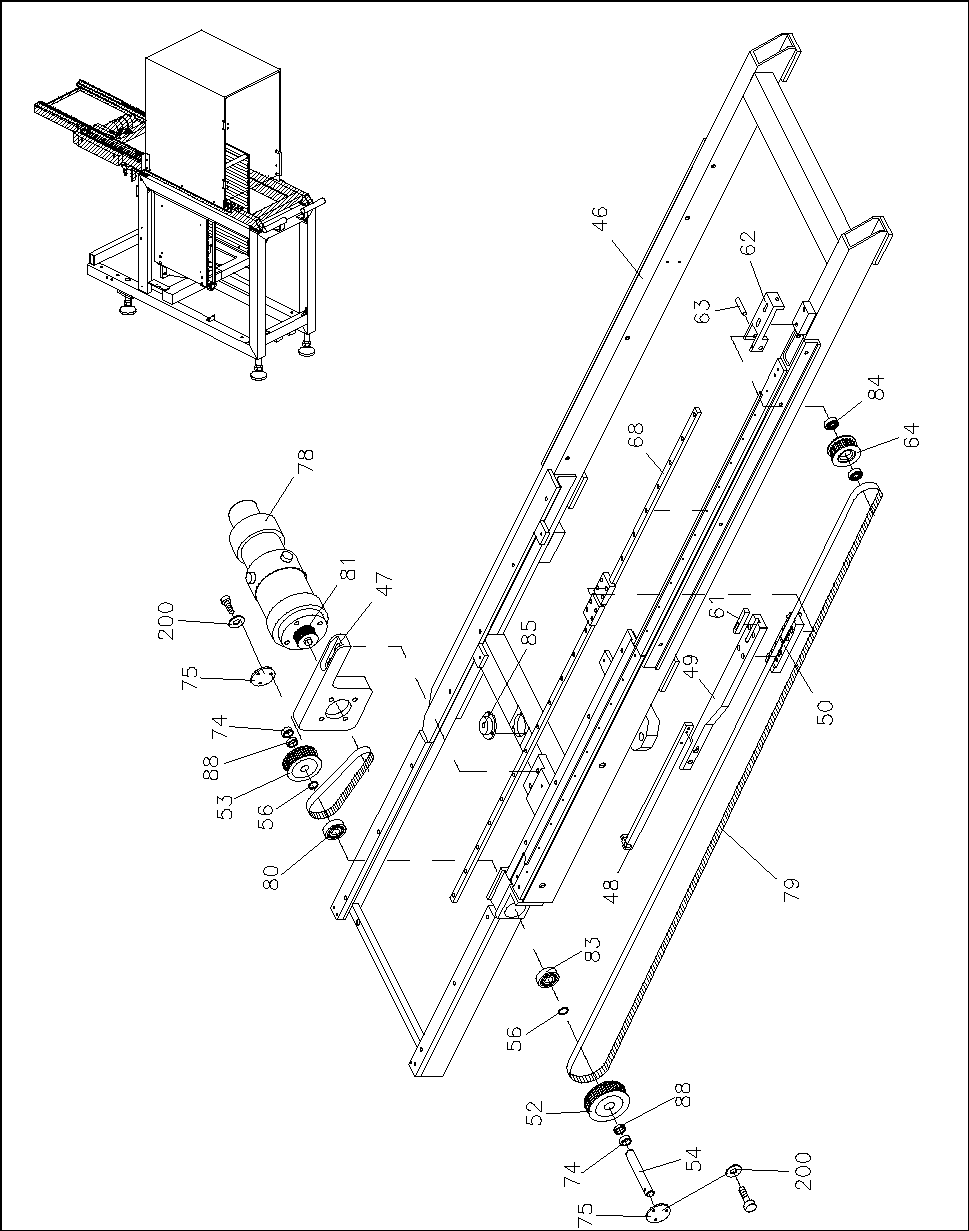 46
62
63
84
64
68
78
81
47
200
75
74
88
53
56
80
85
61
49
50
48
79
83
56
52
88
74
54
75
200