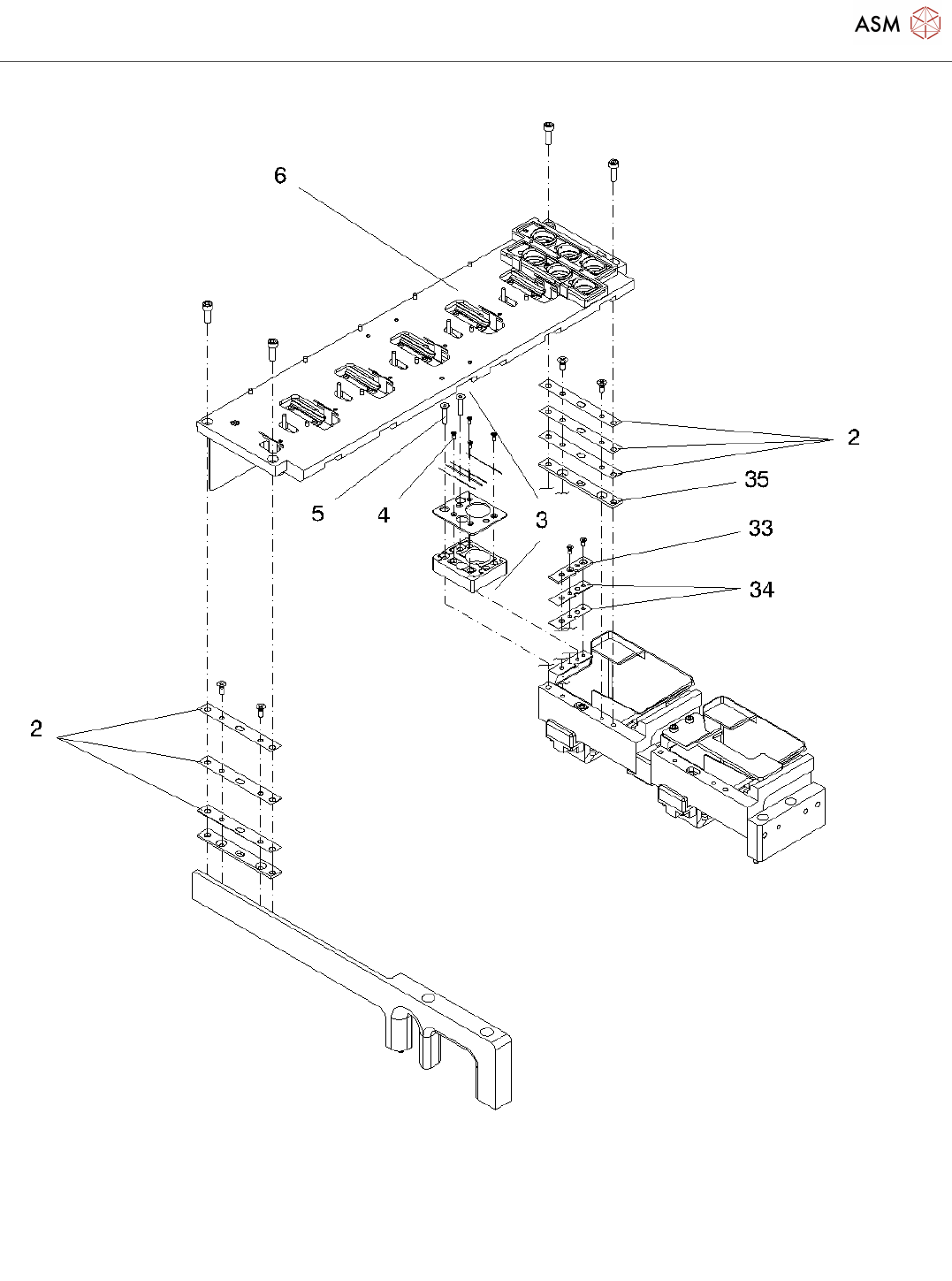 ASM

6

2

35

5

4

3

33

34

2