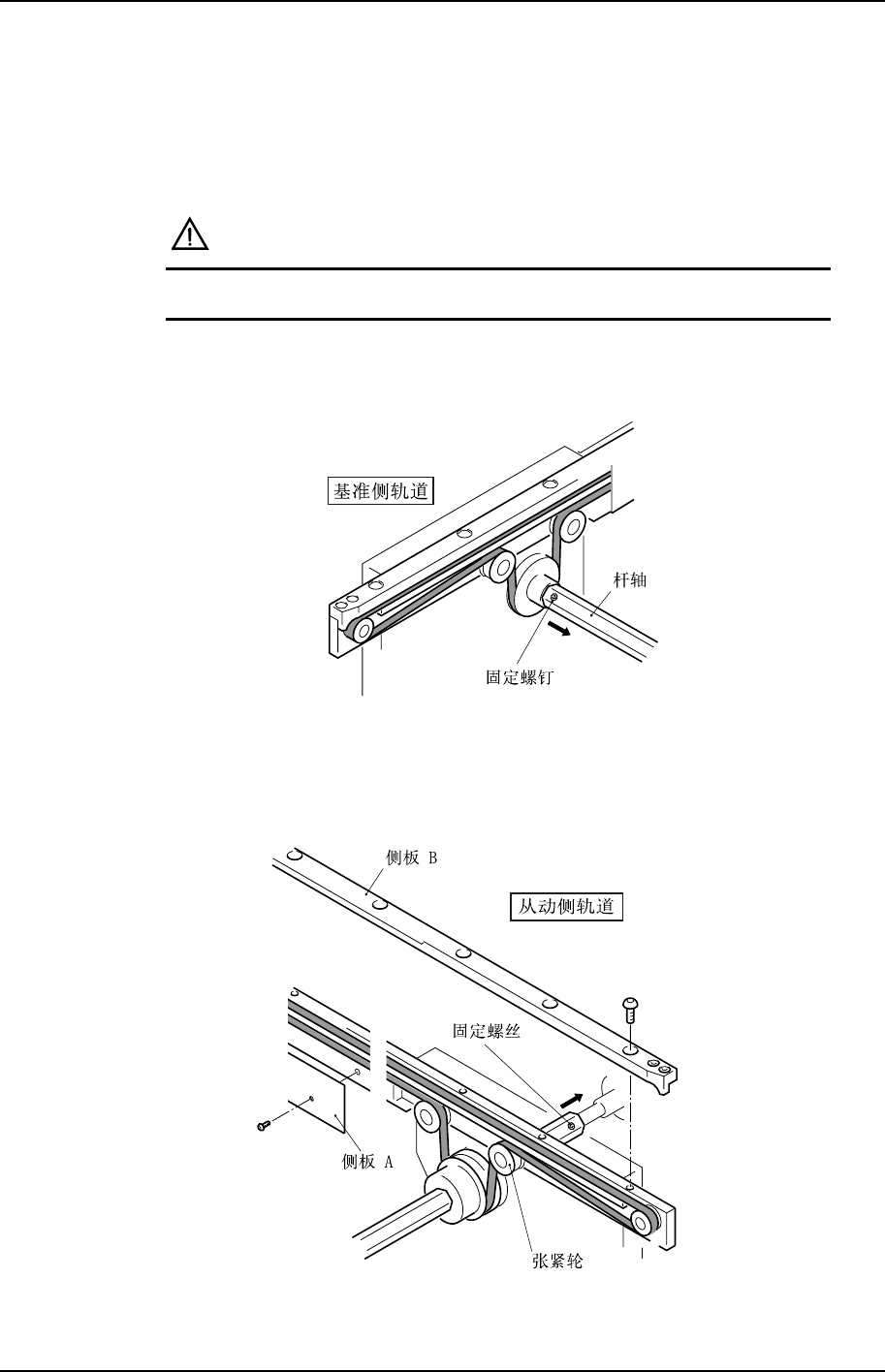 基准侧轨道

杆轴

固定螺钉

侧板 B

从动侧轨道

固定螺丝

侧板 A

张紧轮