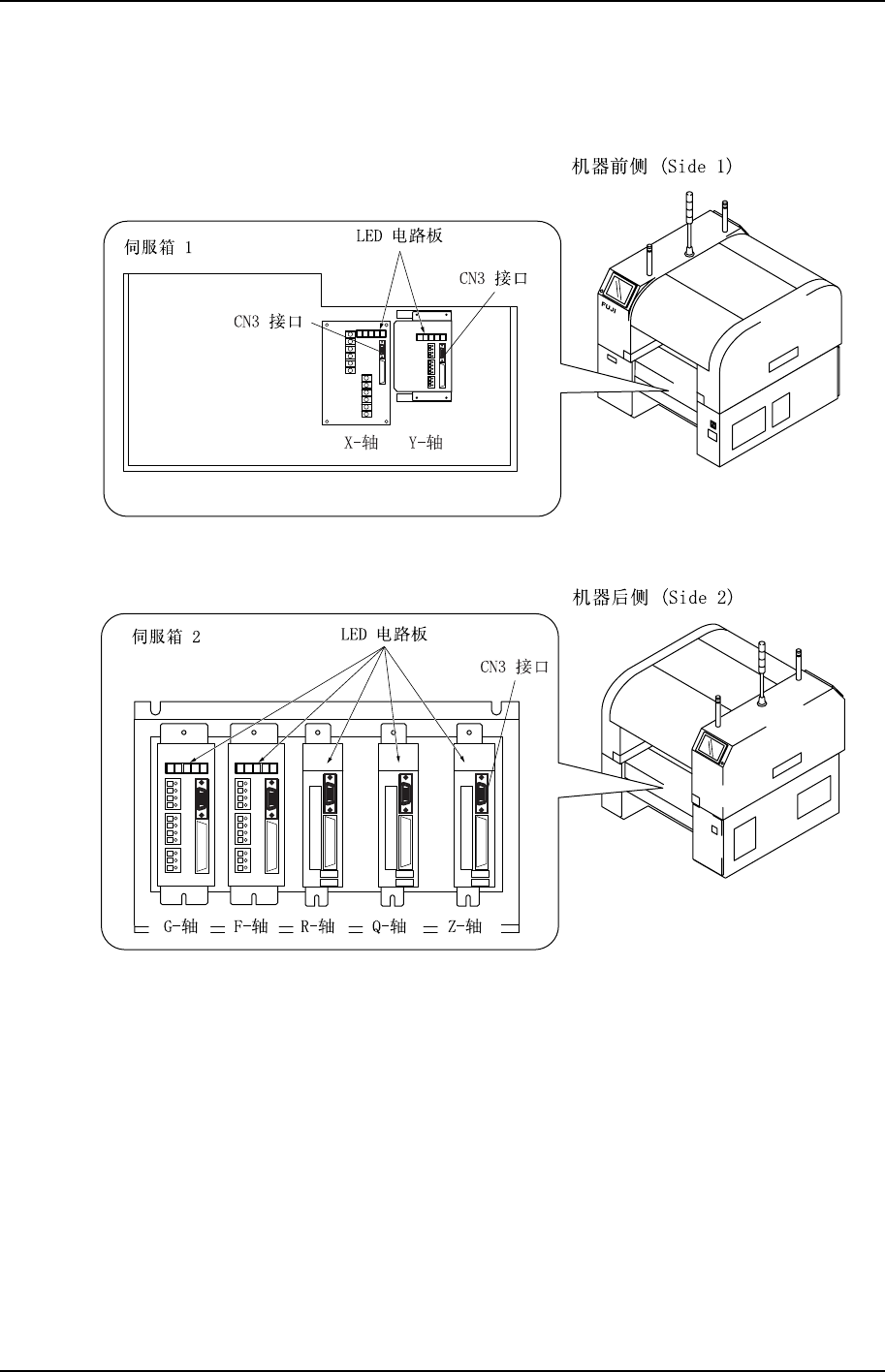 机器前侧 (Side 1)

伺服箱 1

LED 电路板

CN3 接口

CN3 接口

FUJI

X-轴 Y-轴

机器后侧 (Side 2)

伺服箱 2

LED 电路板

CN3 接口

G-轴 F-轴 R-轴 Q-轴 Z-轴