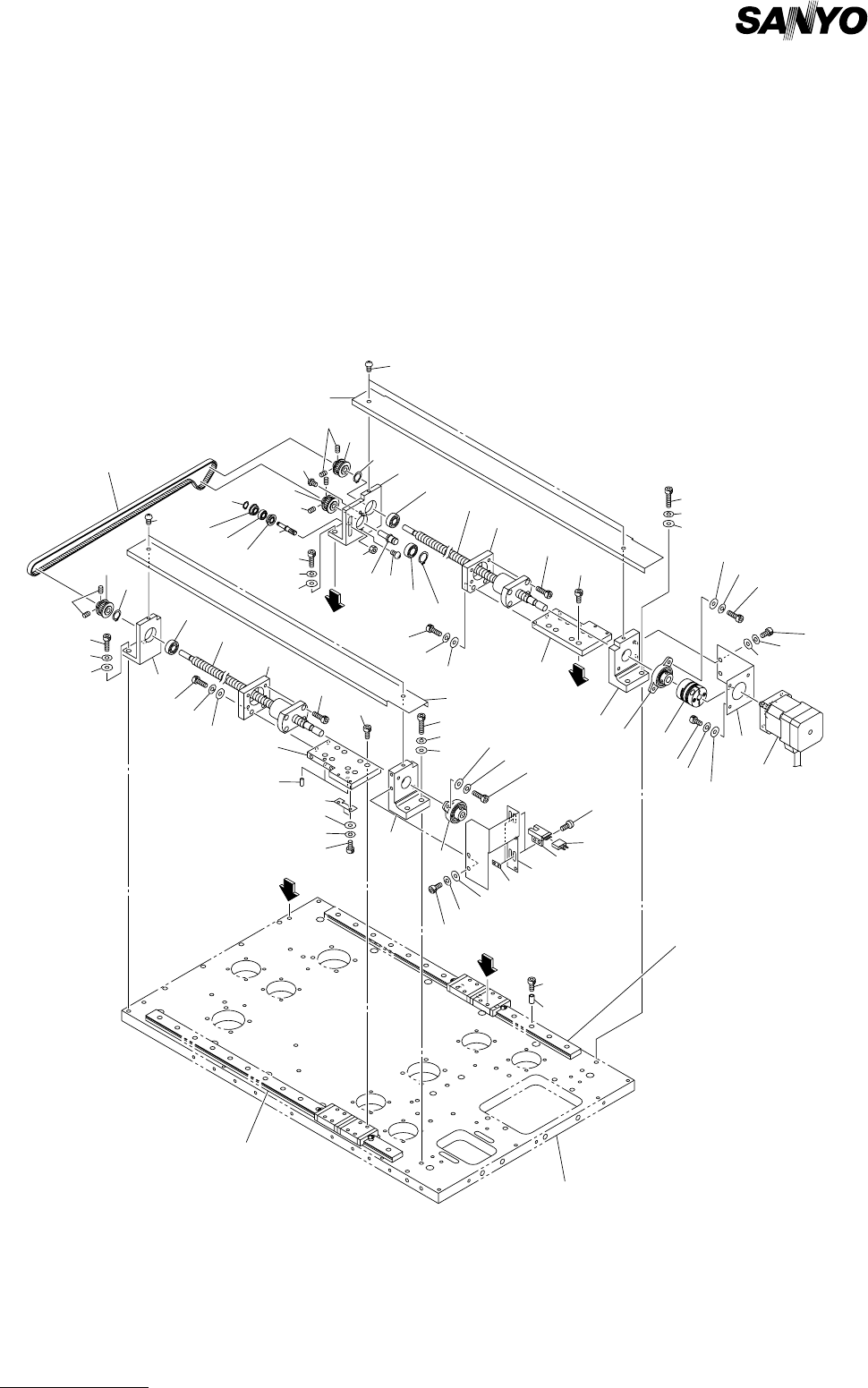 SANYO