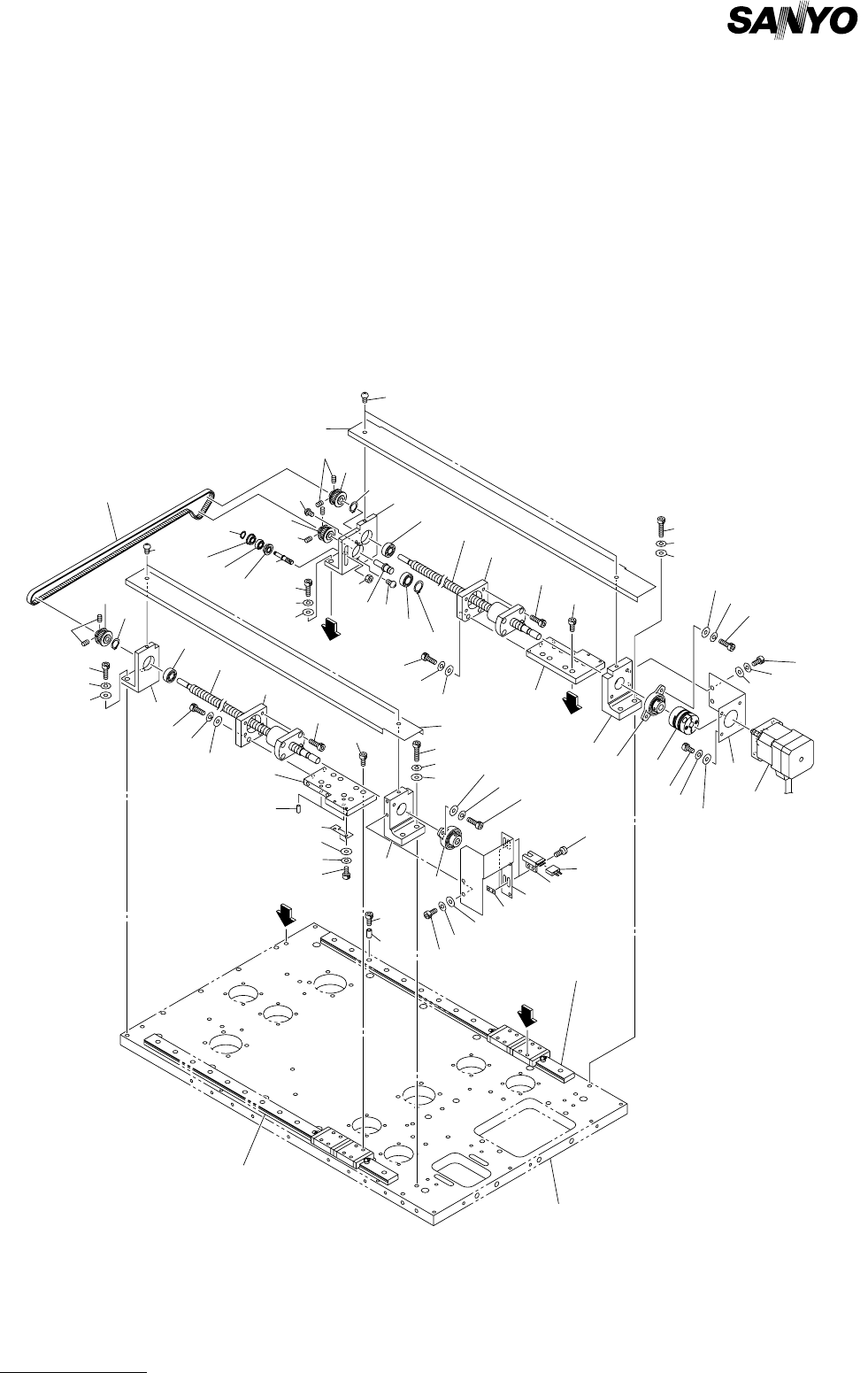 SANYO