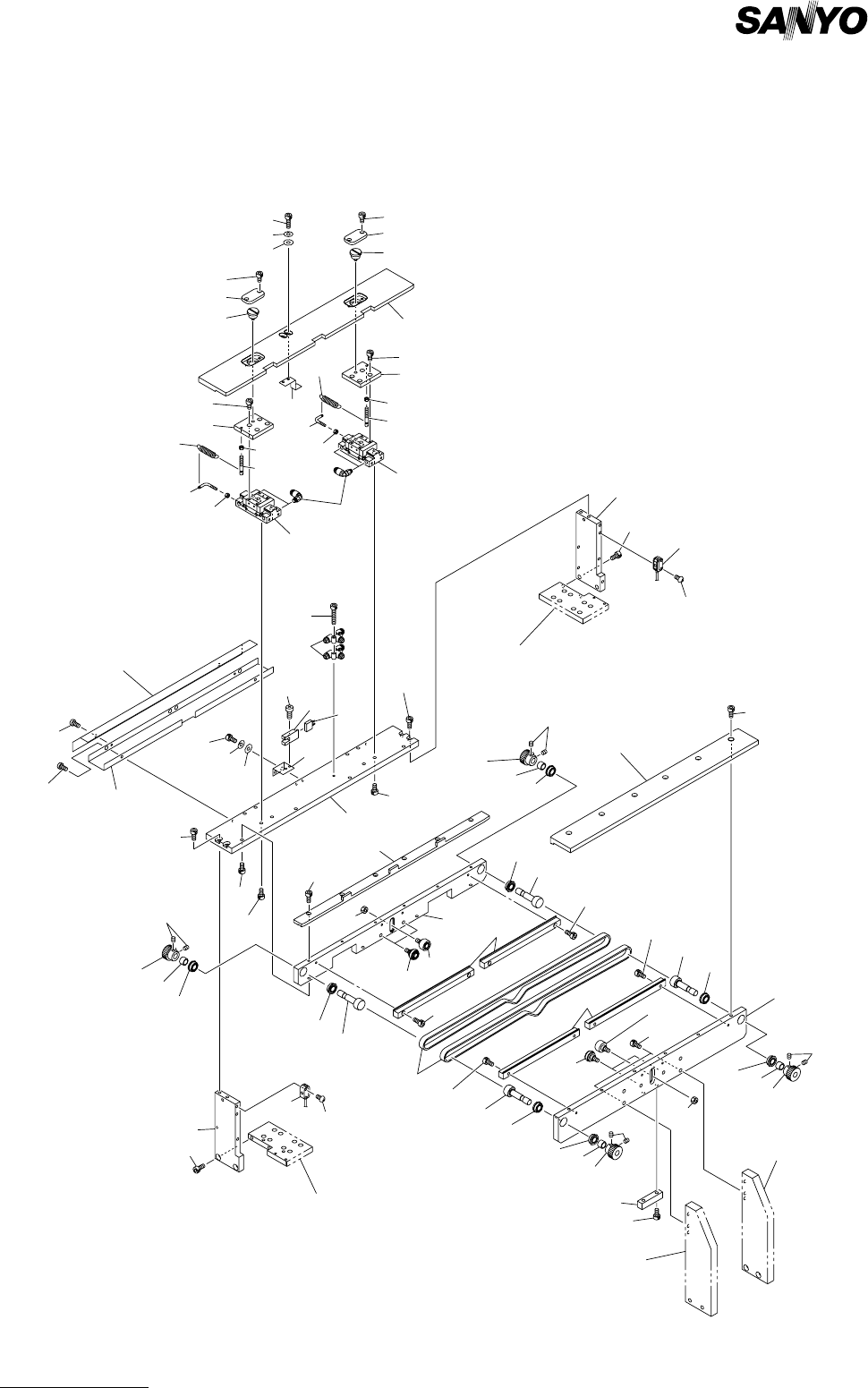 SANYO