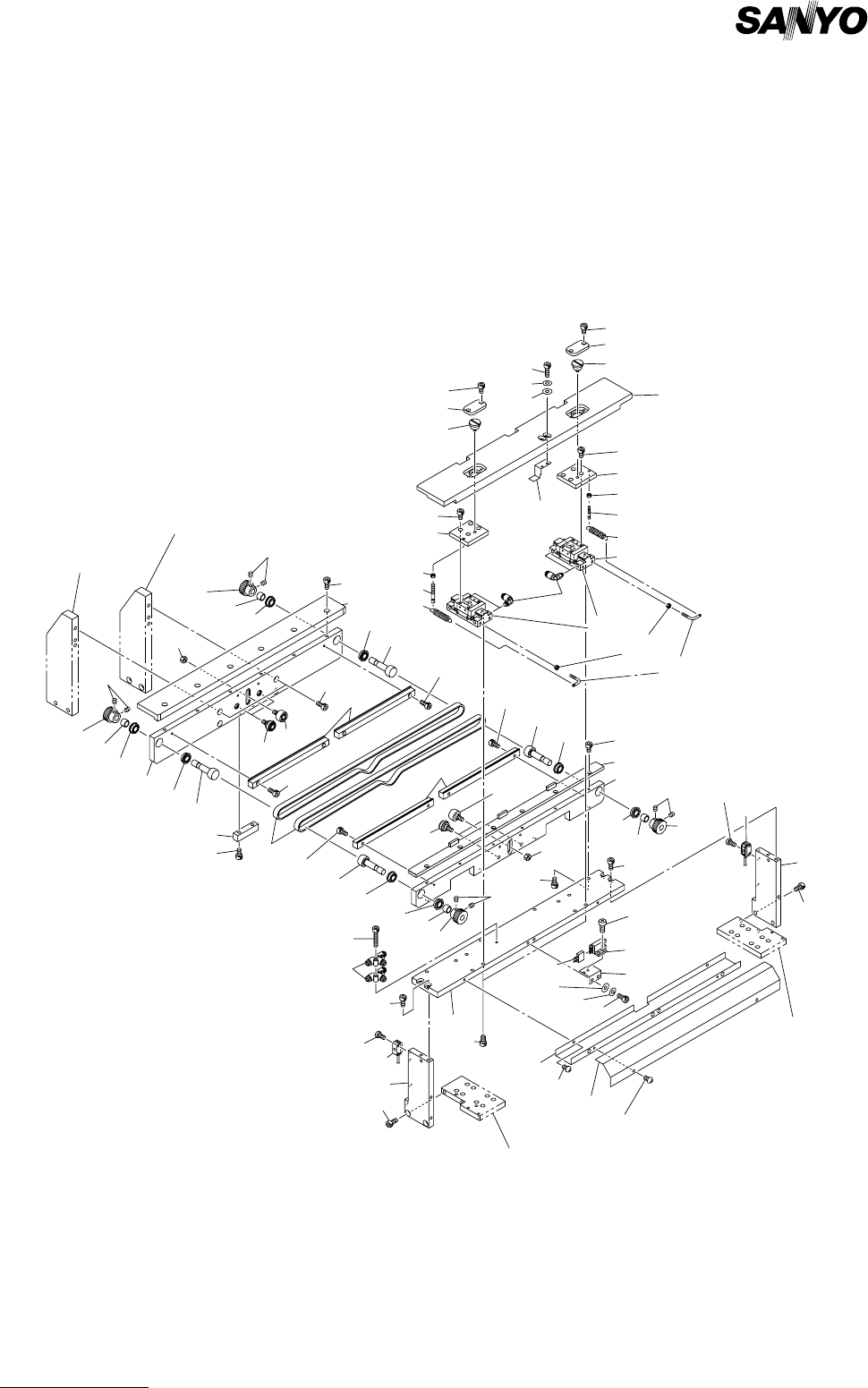 SANYO