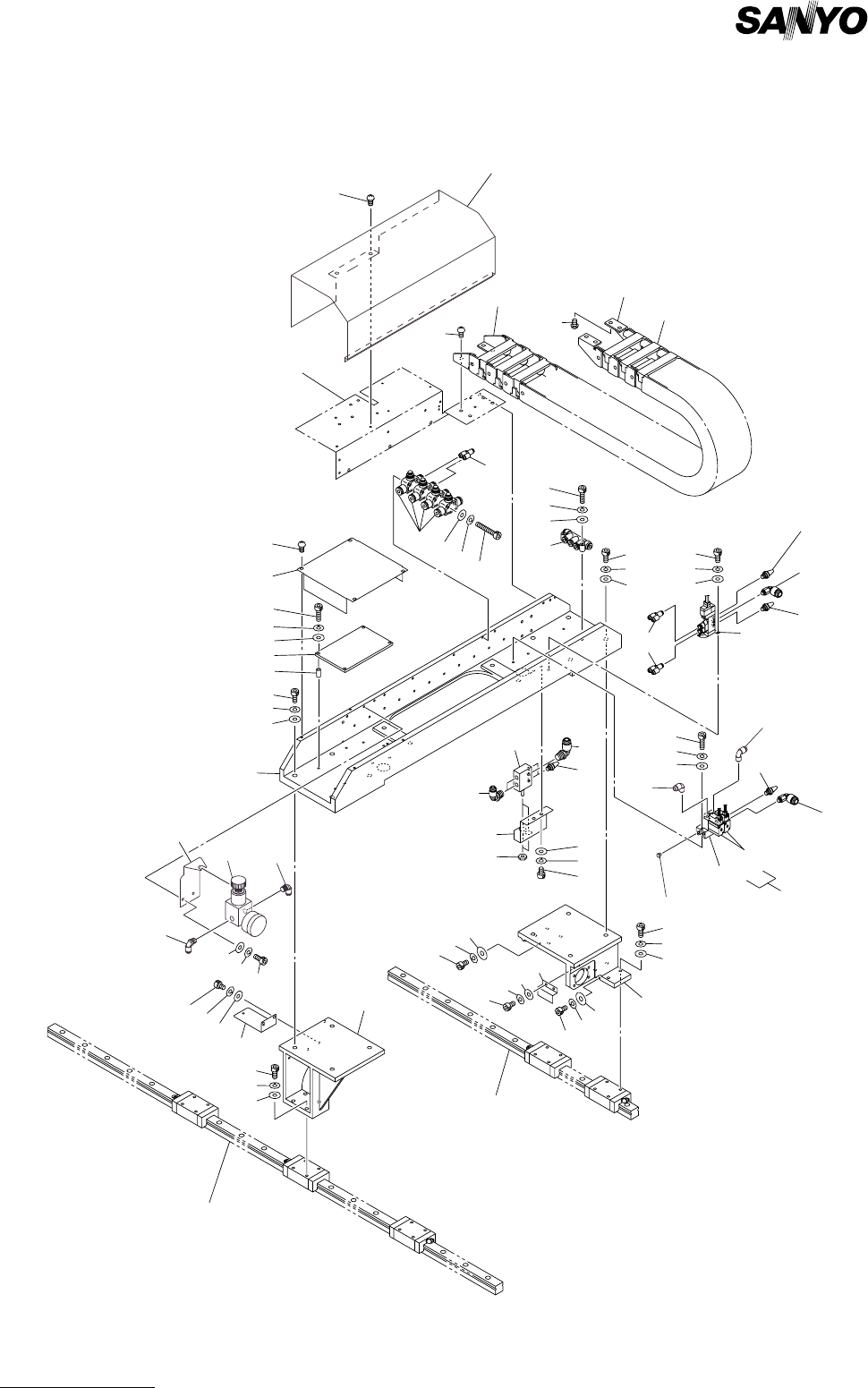 SANYO