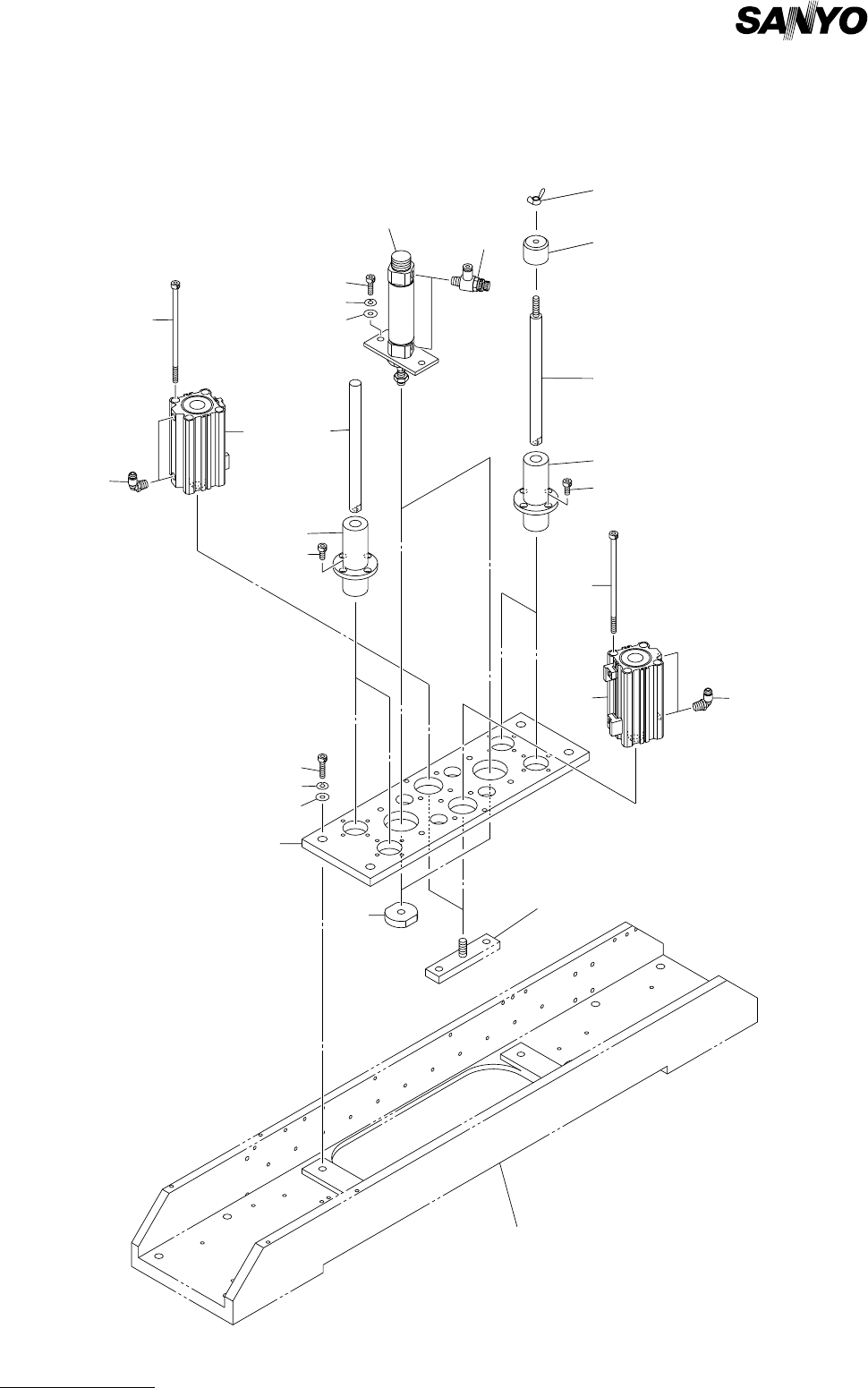 SANYO