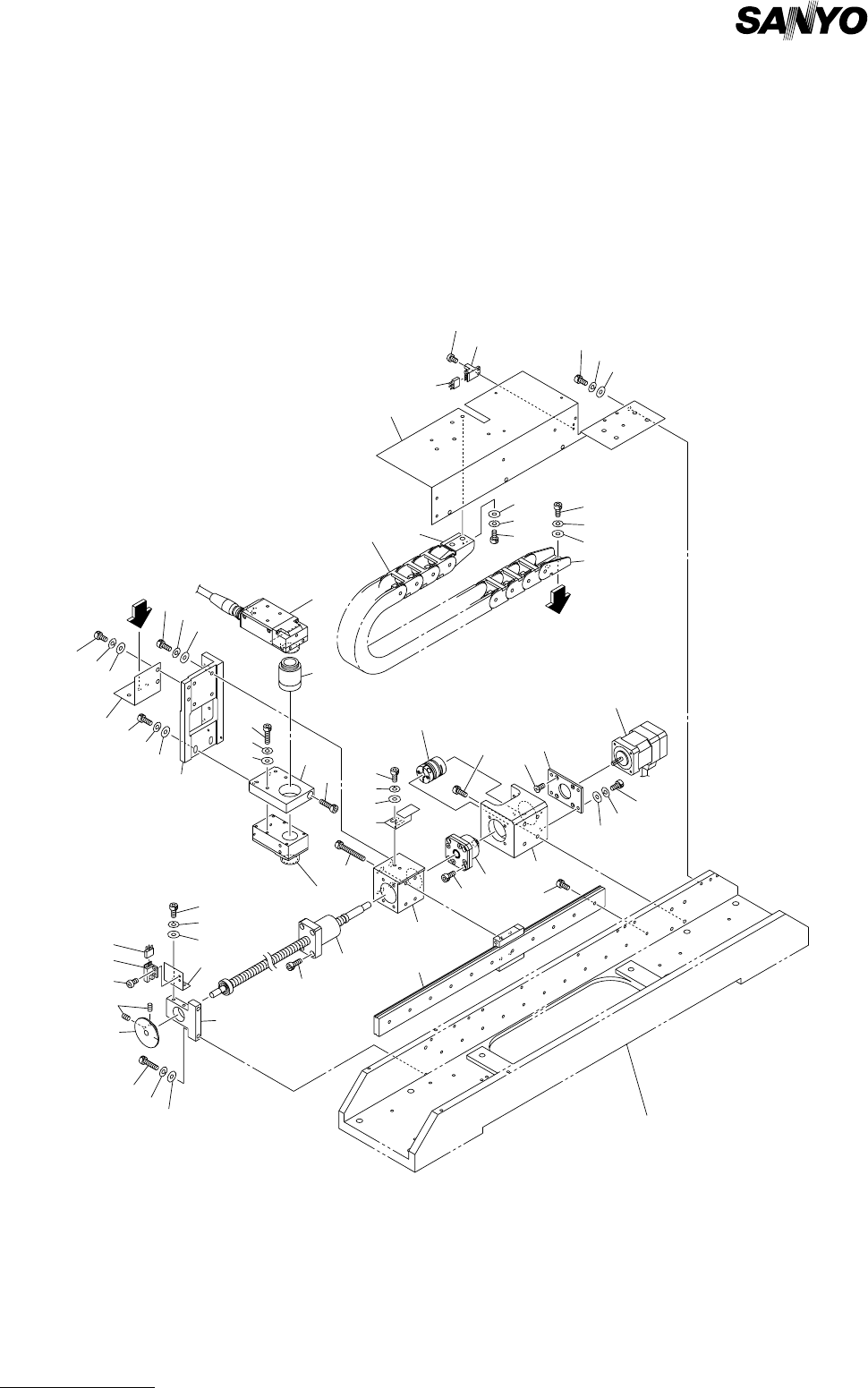 SANYO