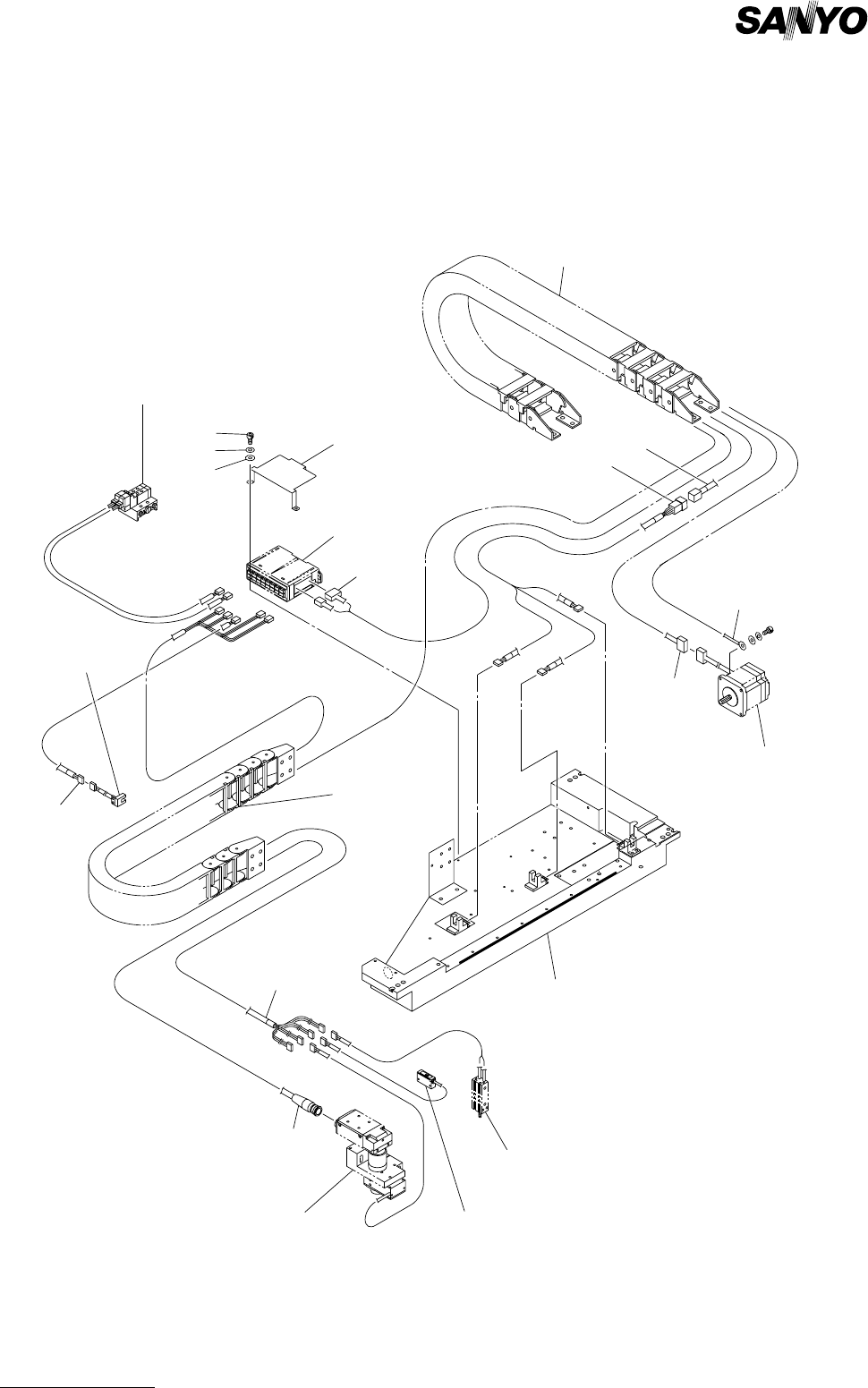 SANYO