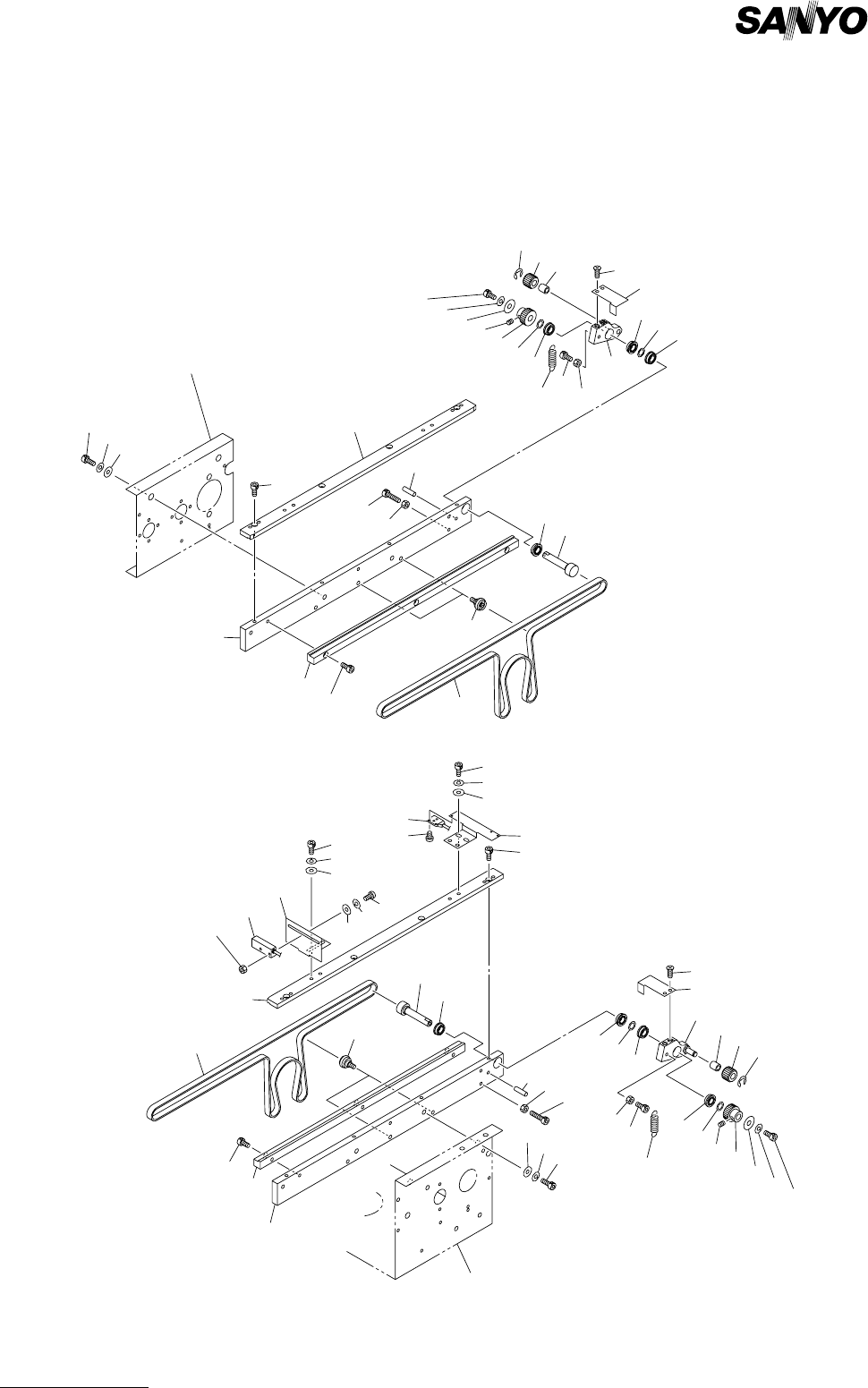 SANYO