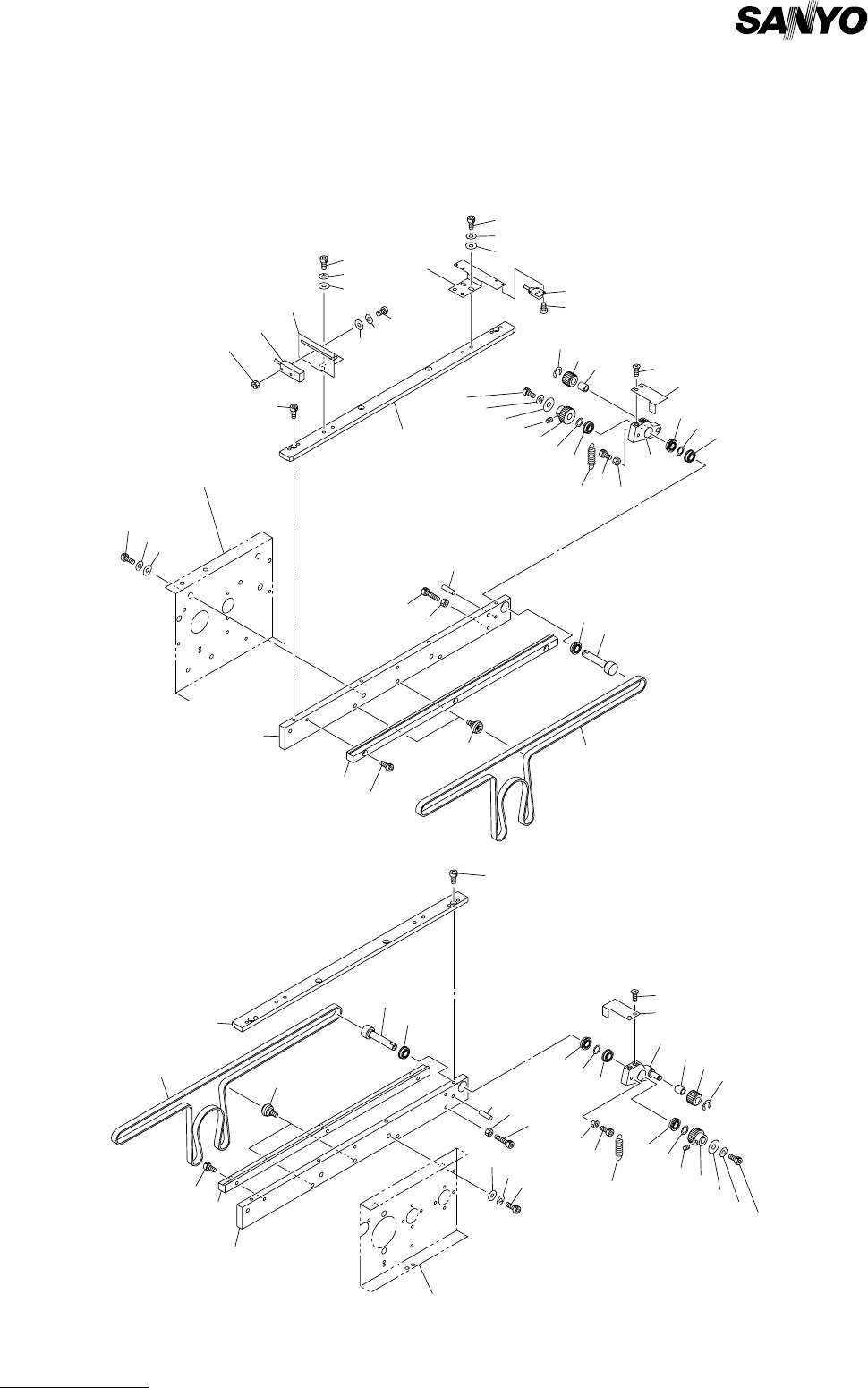 SANYO