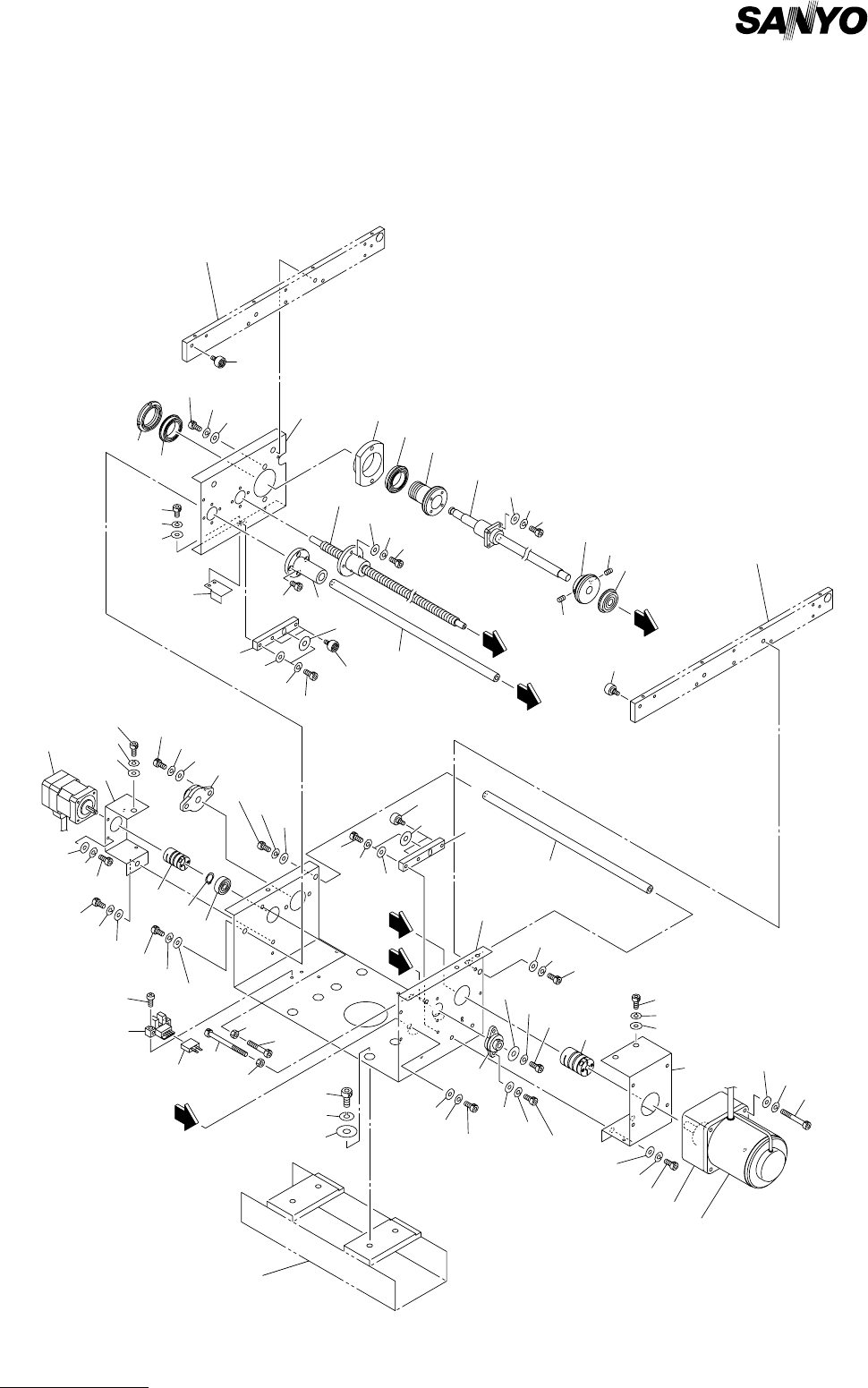 SANYO