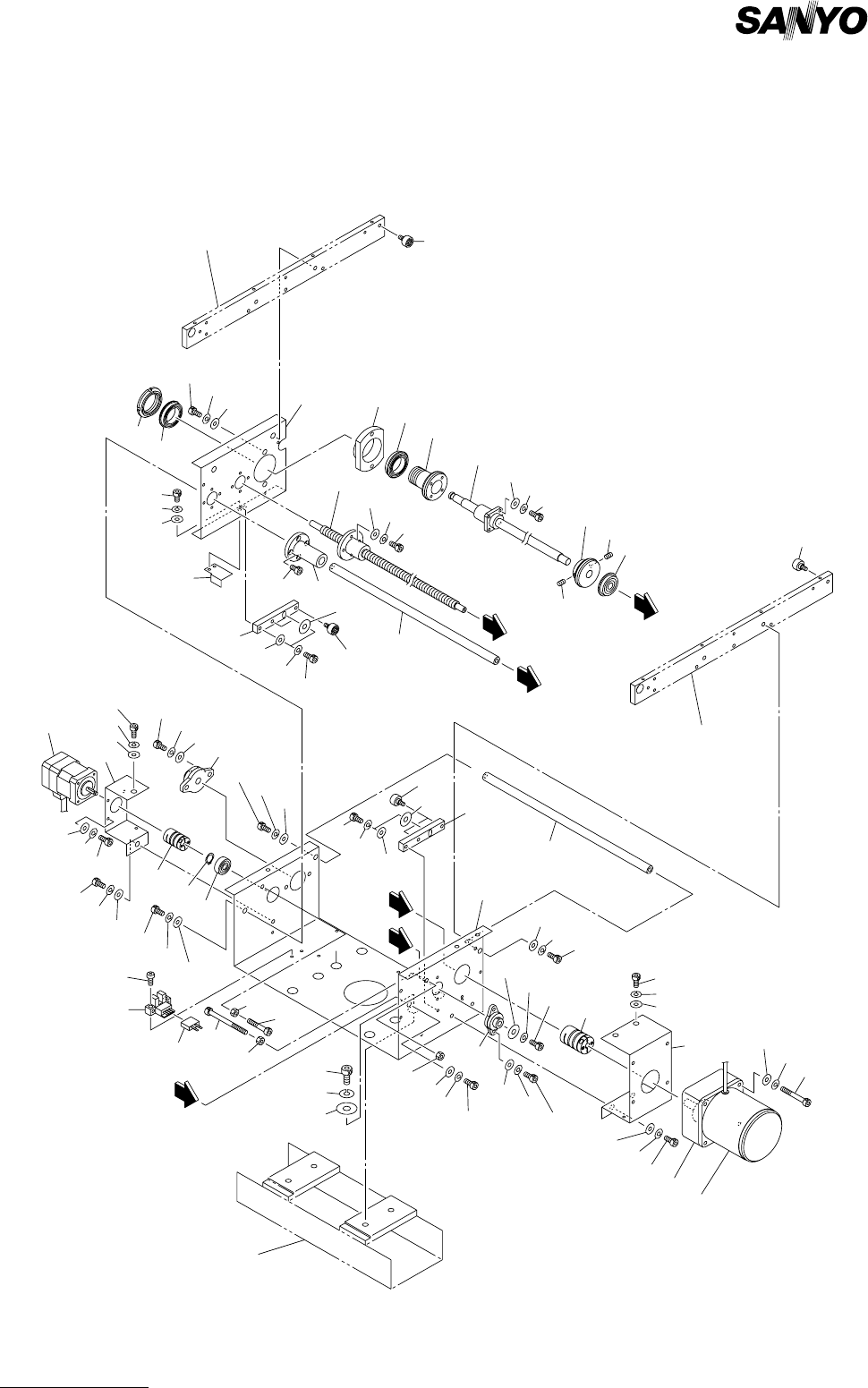 SANYO