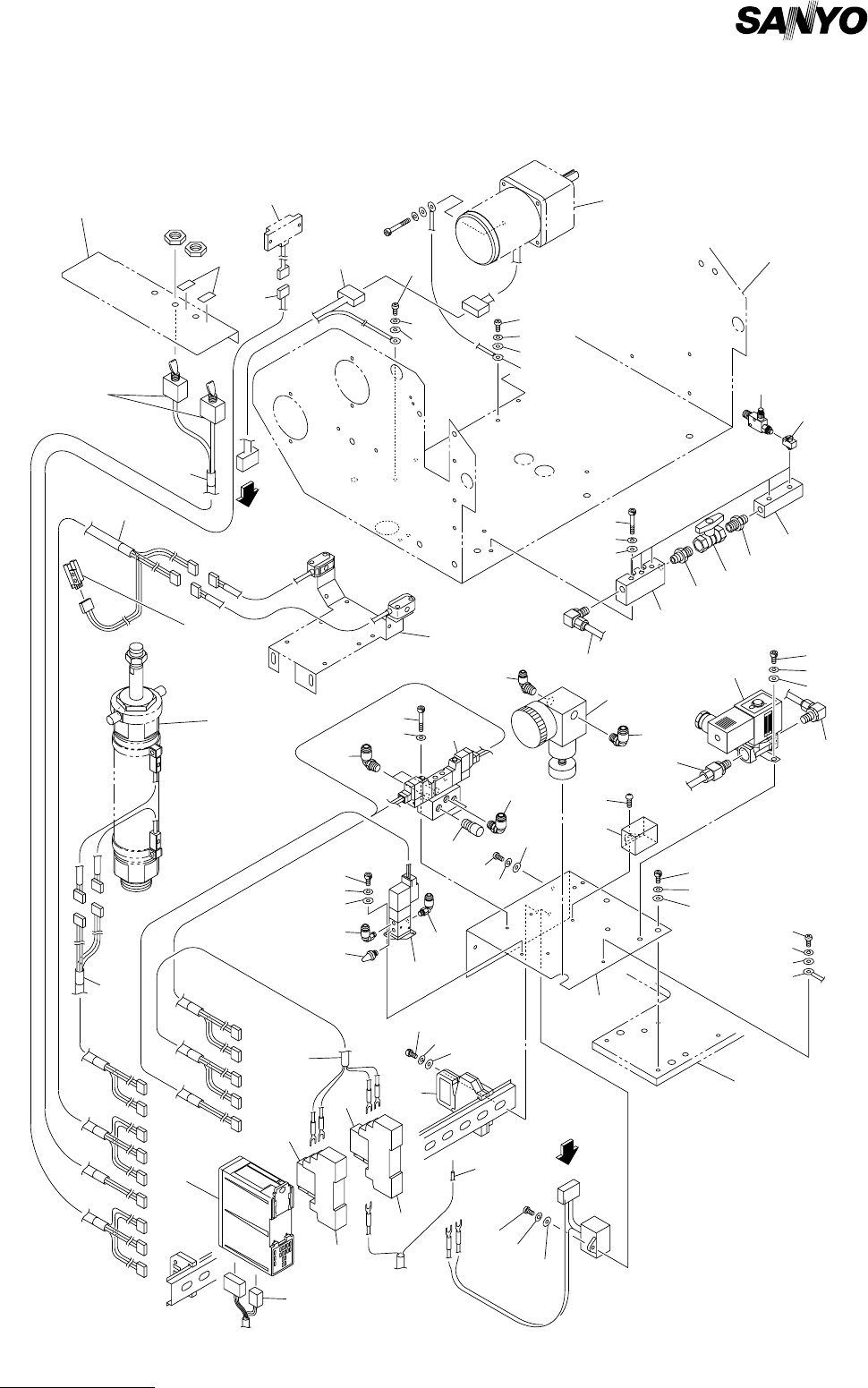 SANYO