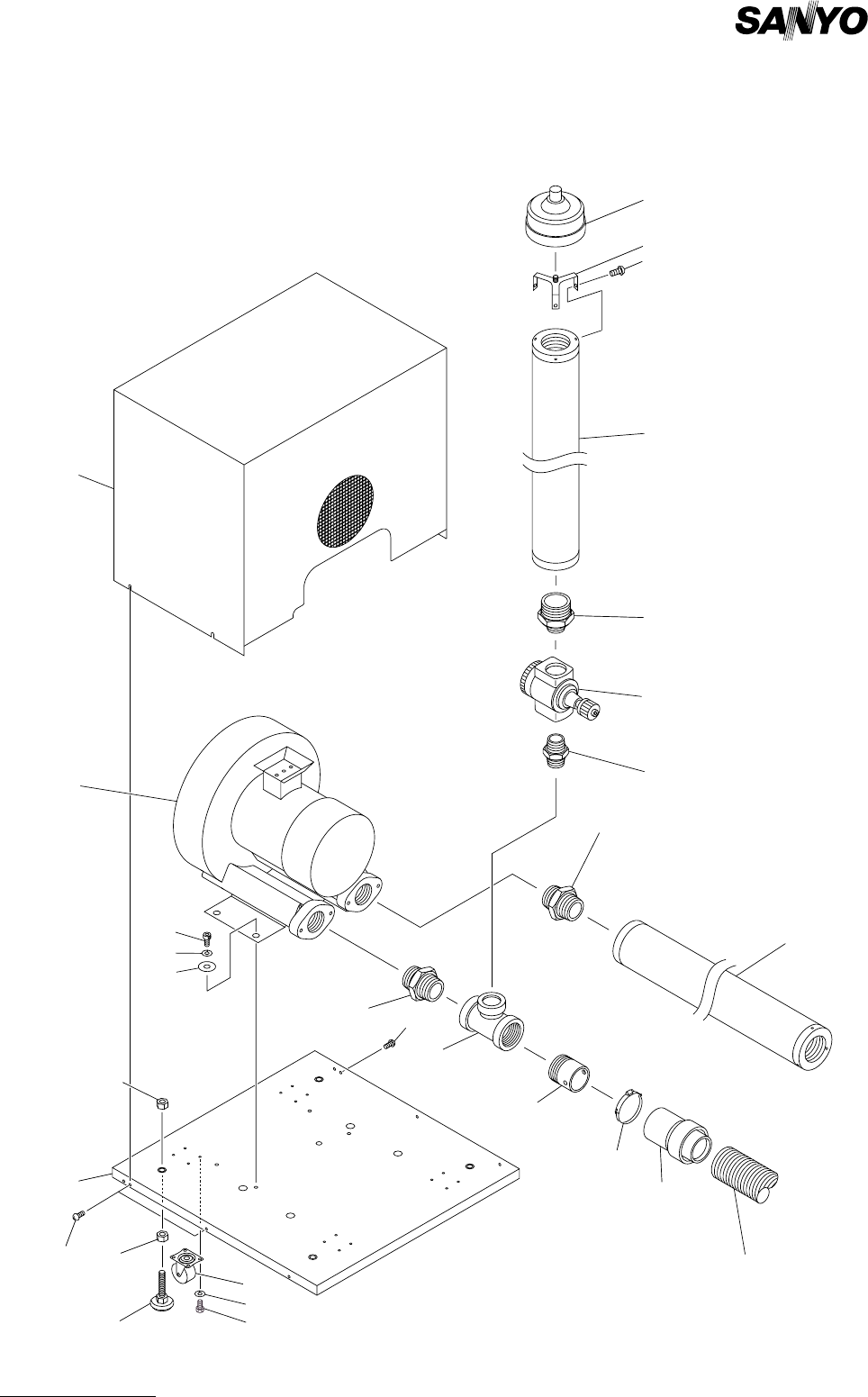 SANYO