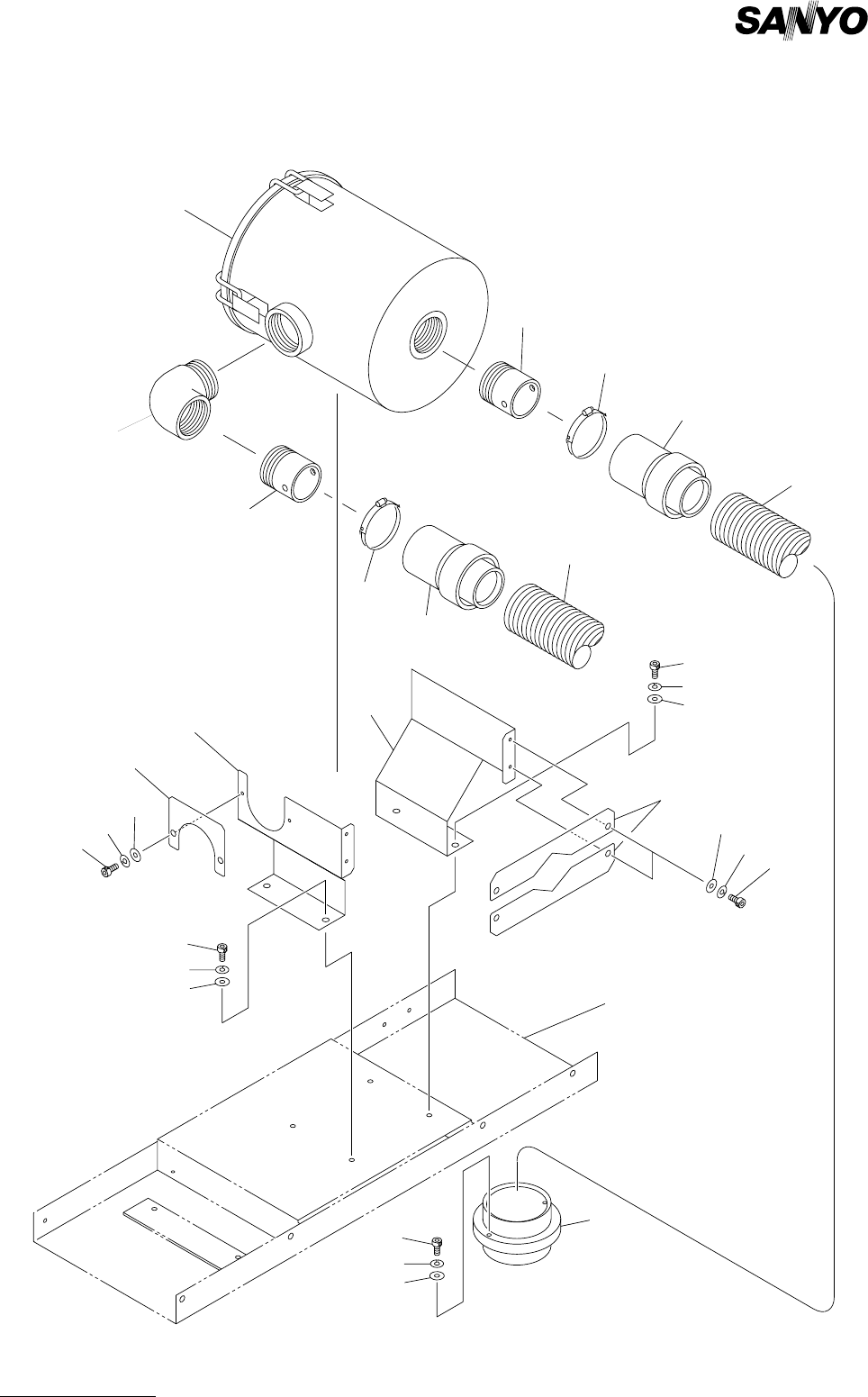 SANYO