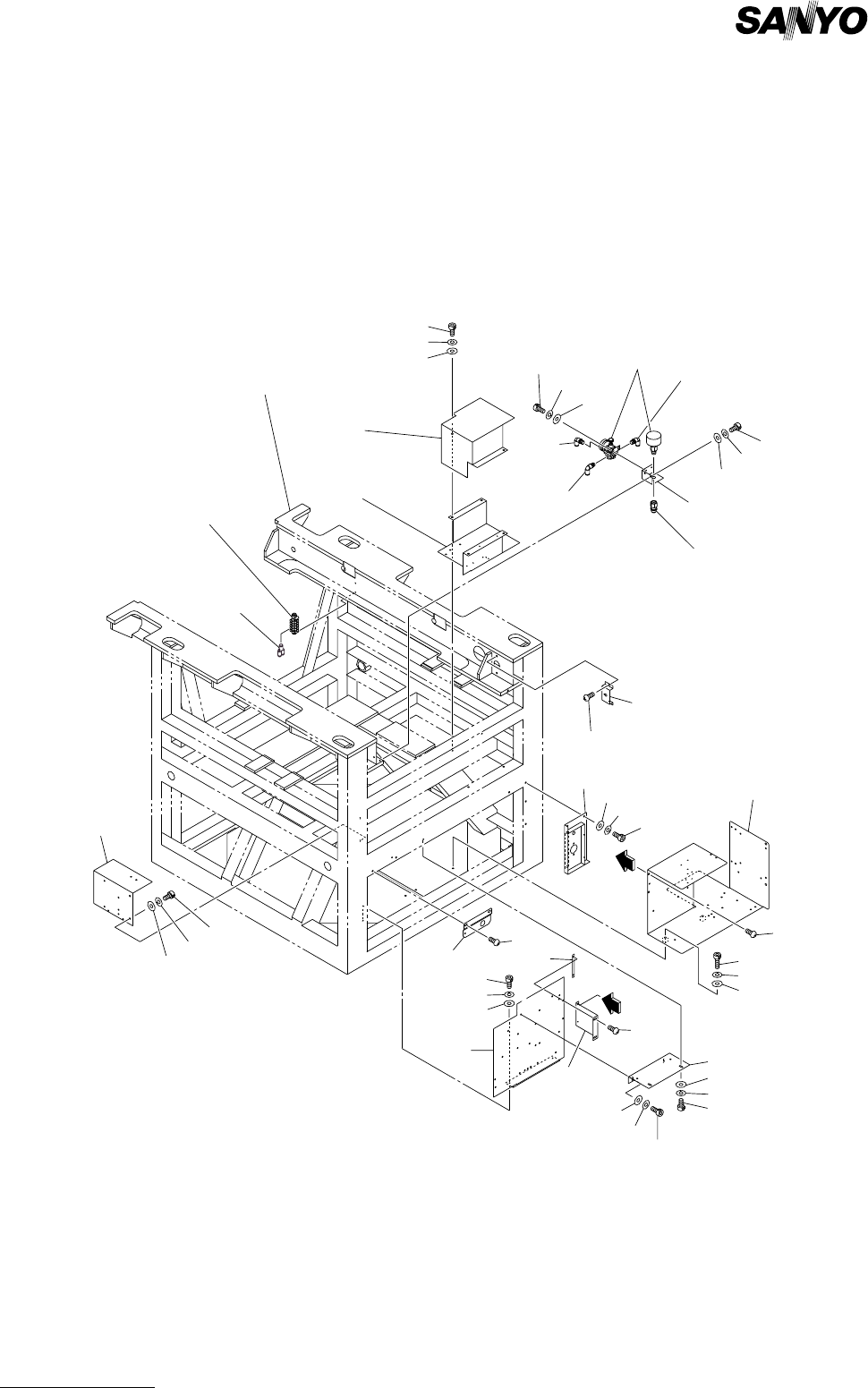 SANYO