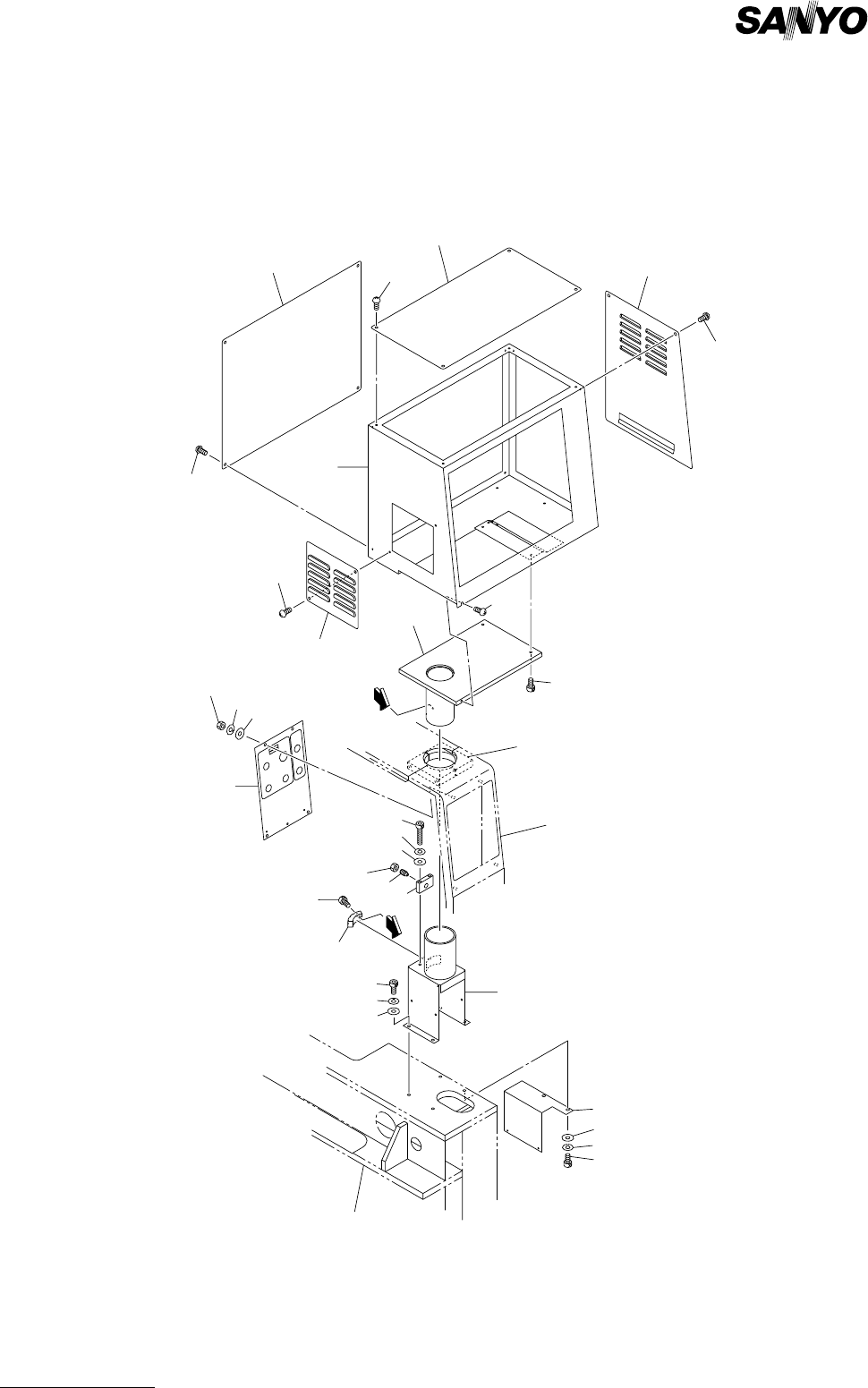 SANYO