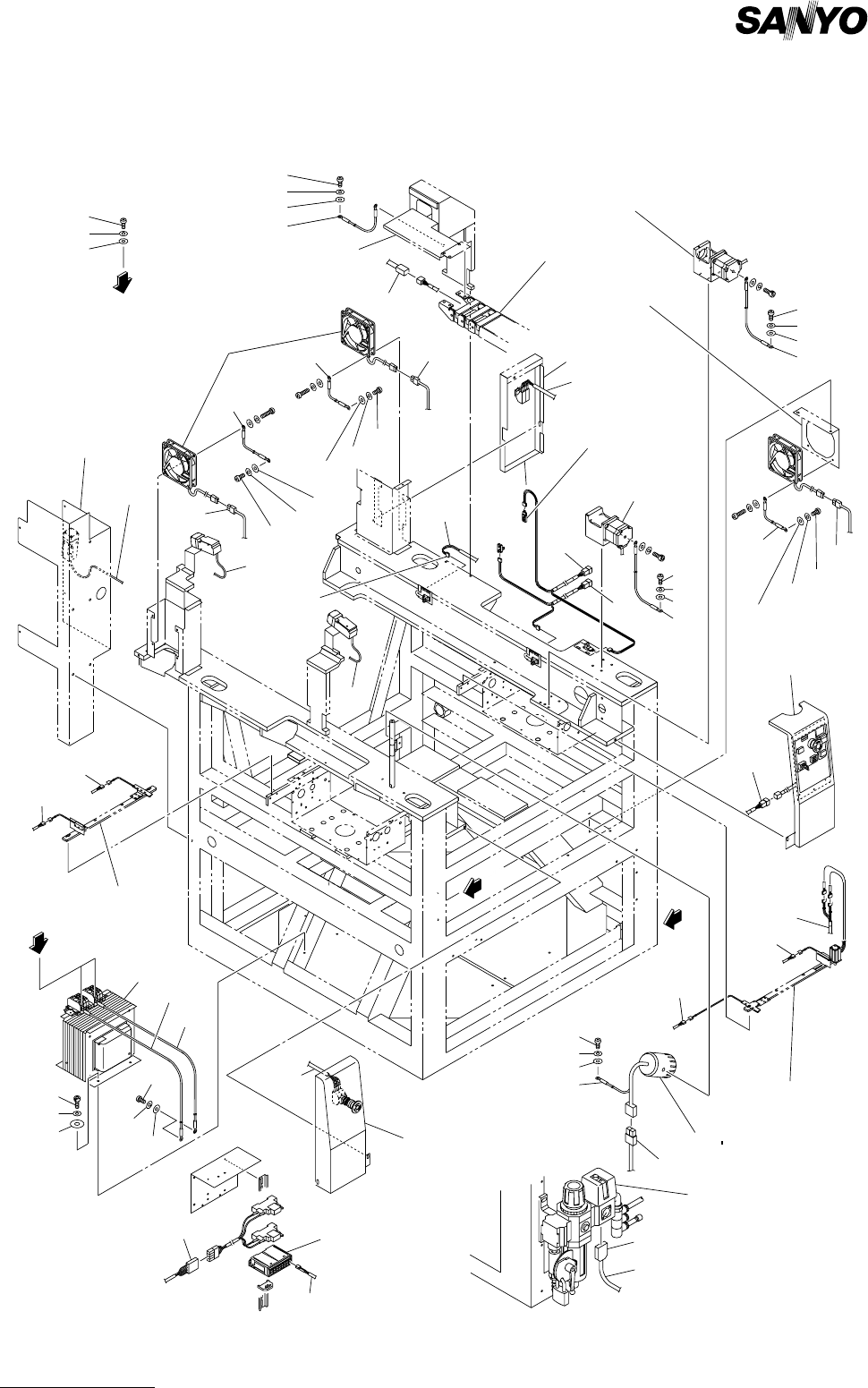 SANYO