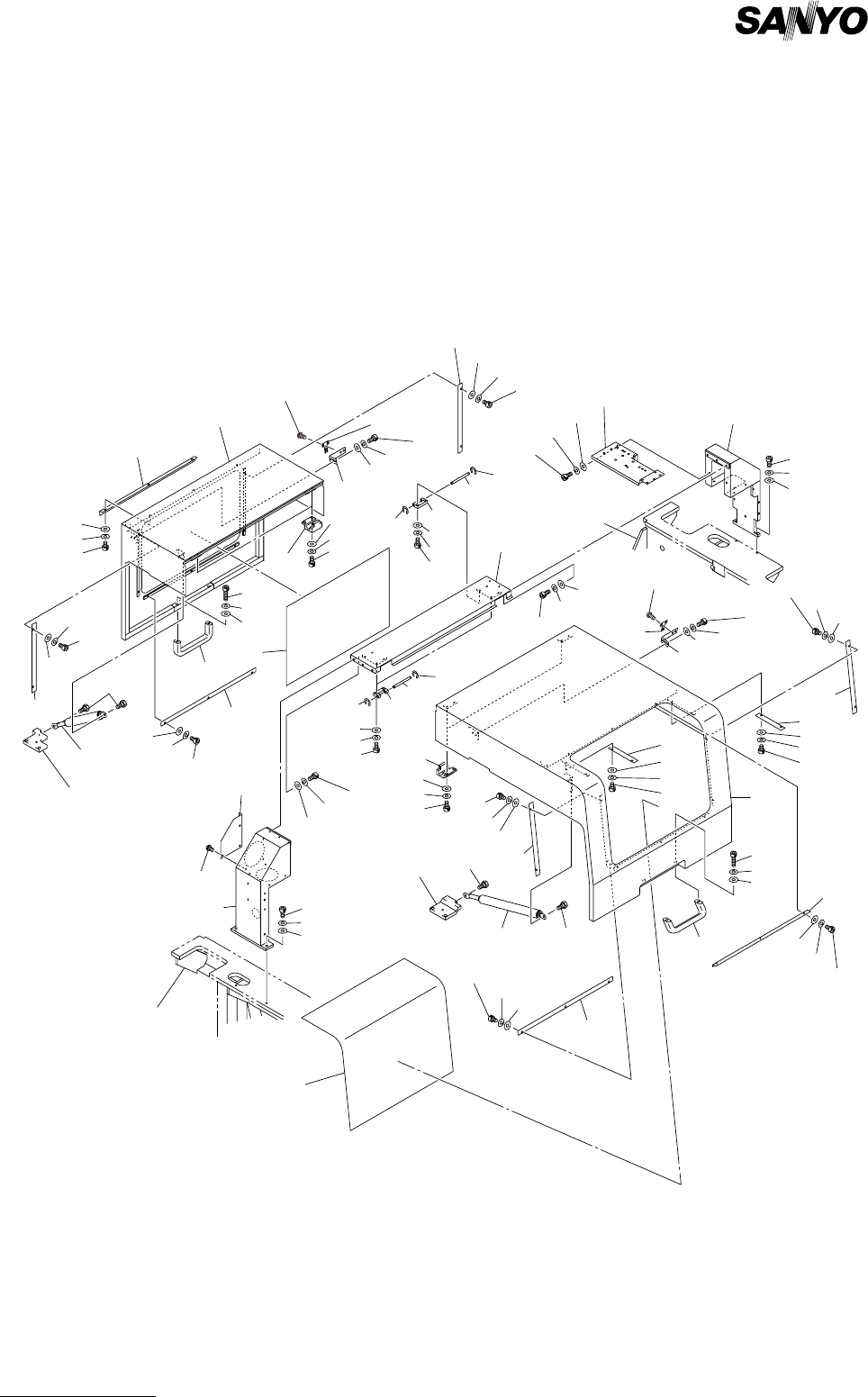 SANYO