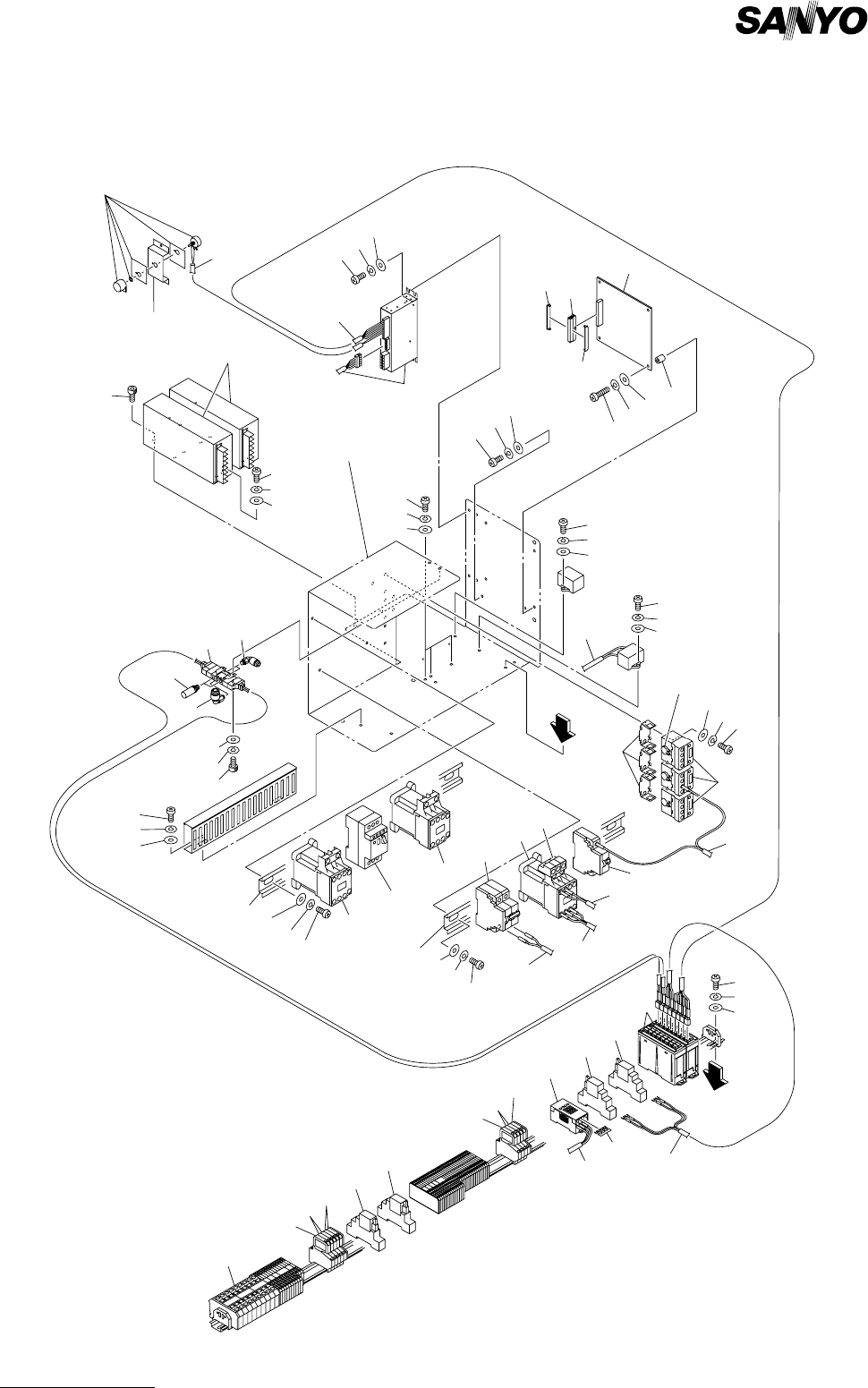 SANYO