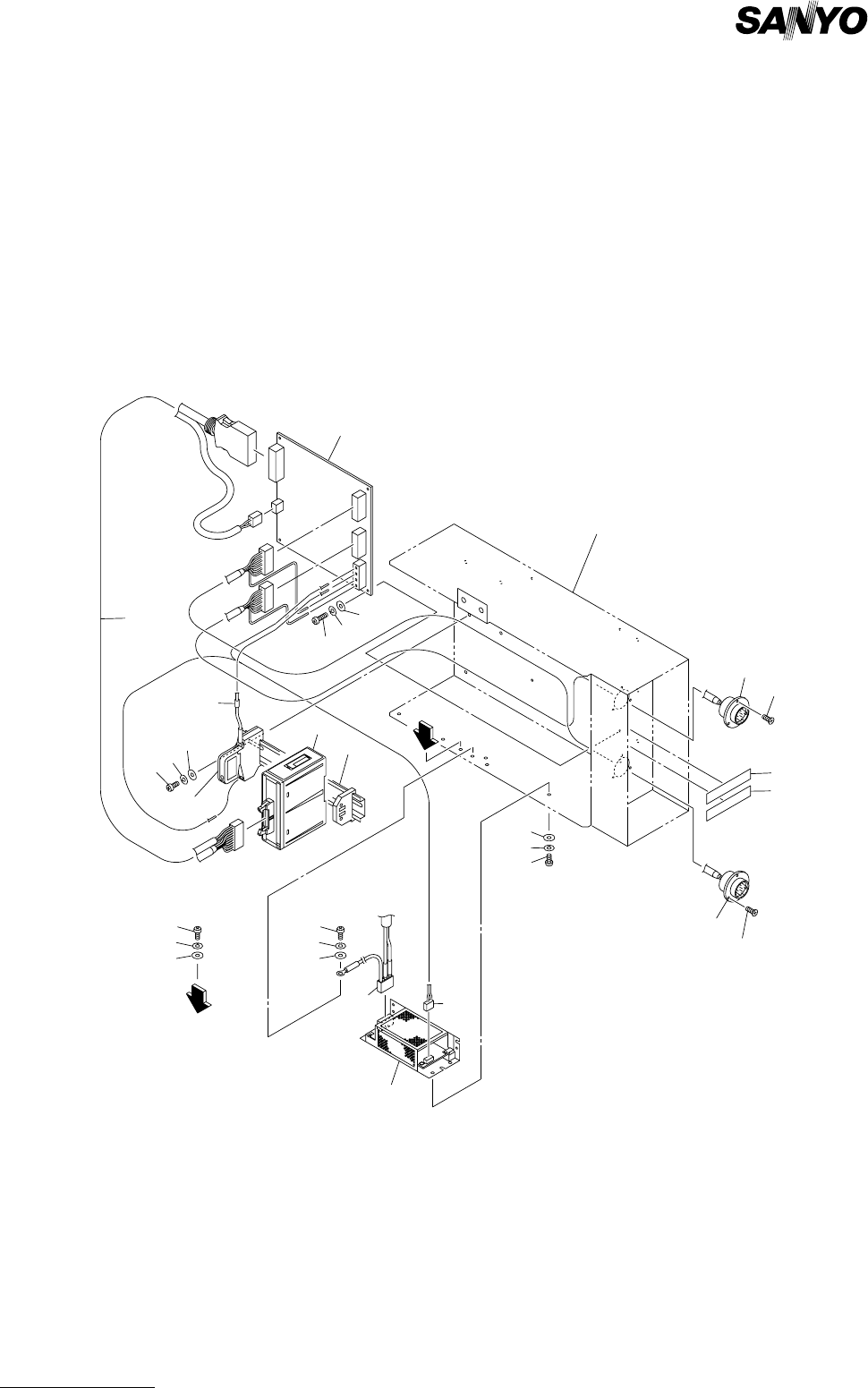 SANYO