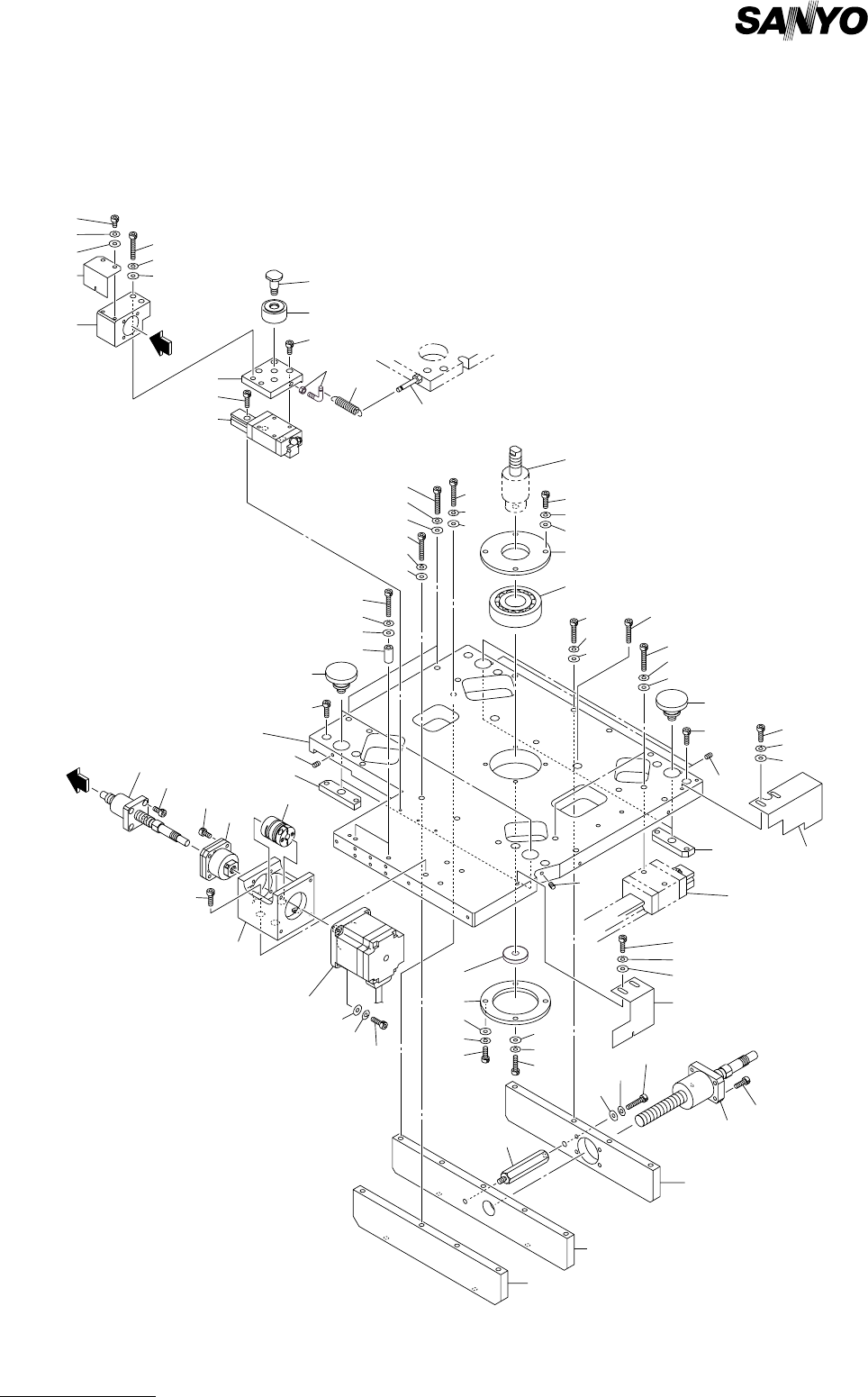 SANYO