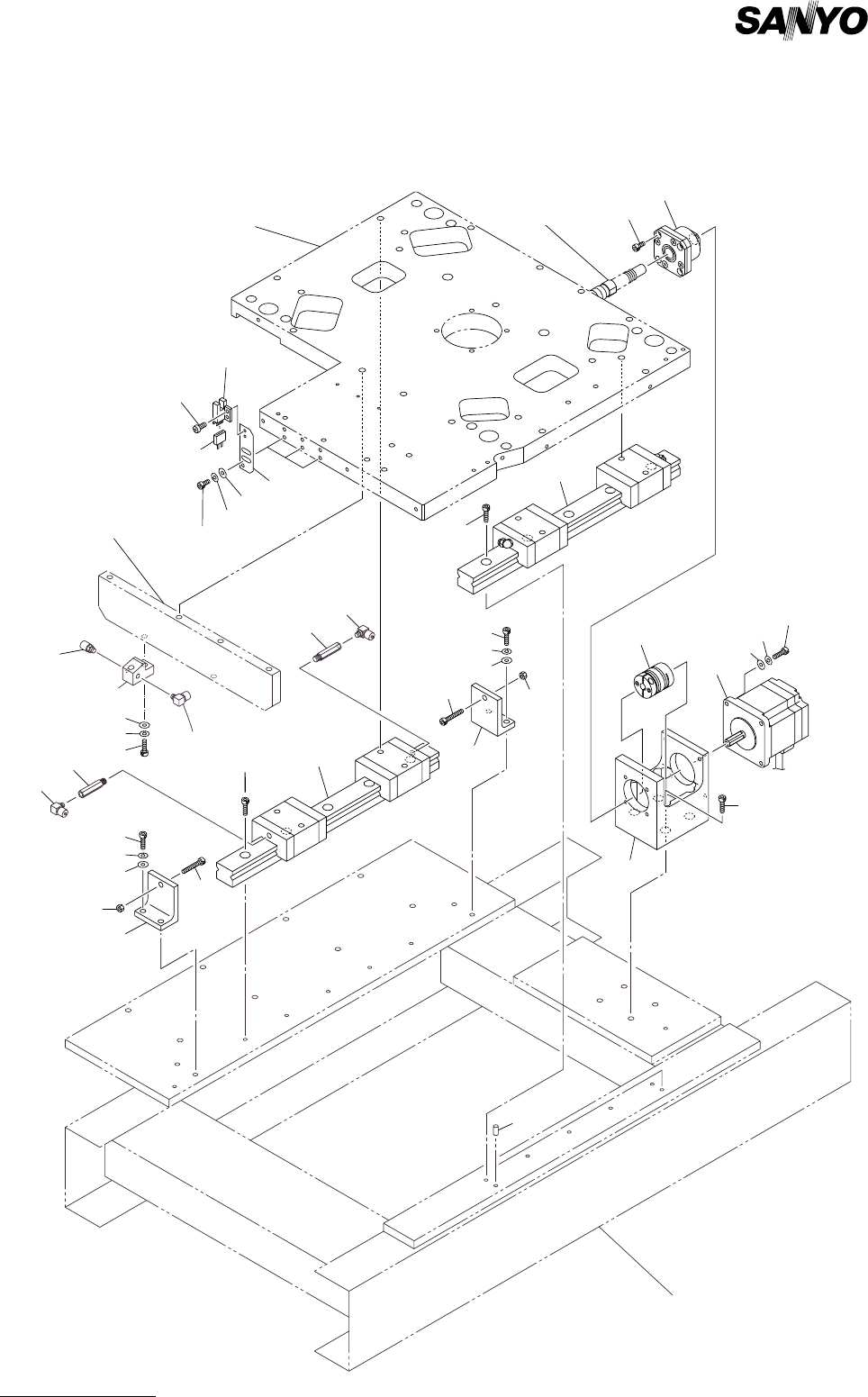 SANYO