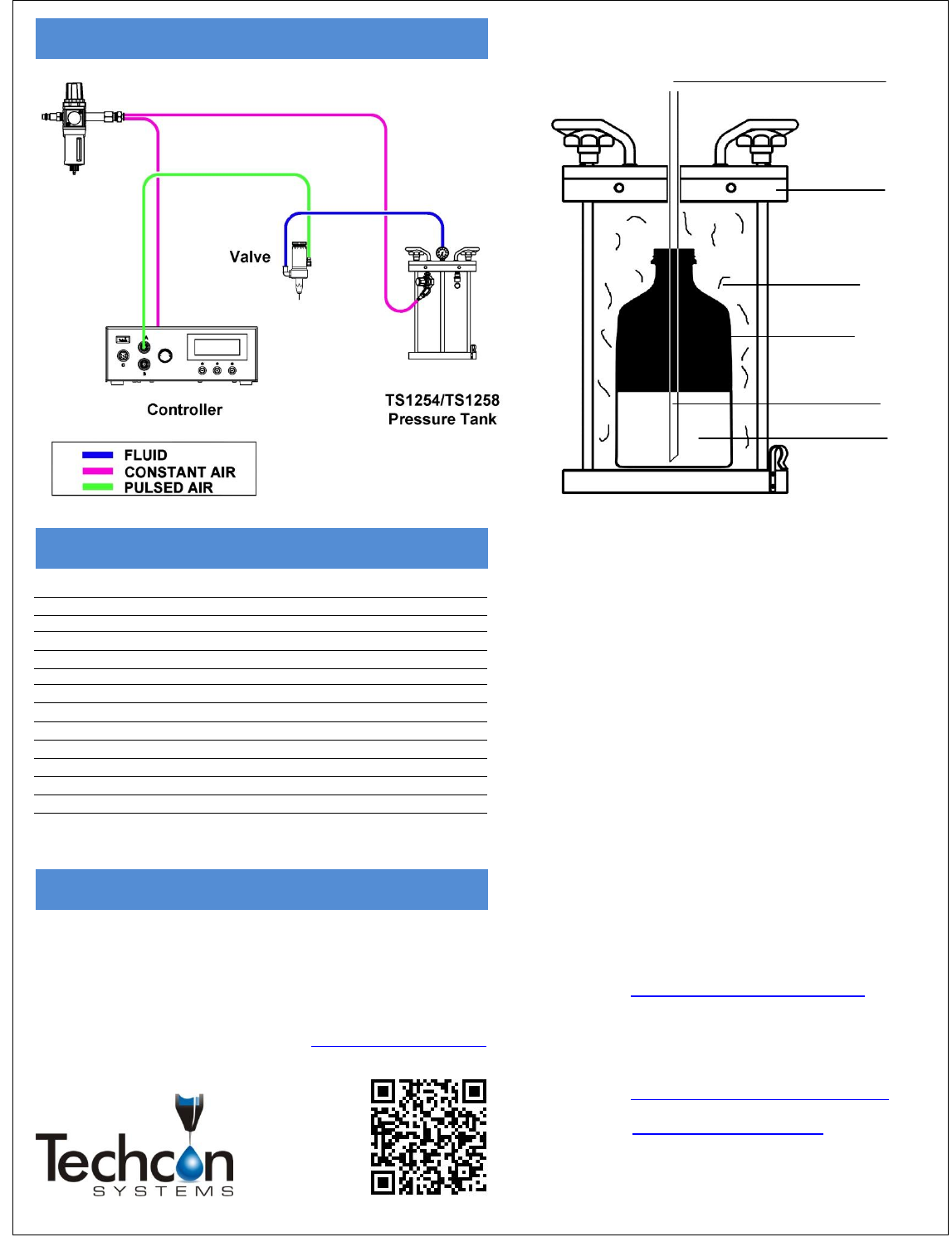 Valve

Controller

TS1254/TS1258
Pressure Tank

FLUID
CONSTANT AIR
PULSED AIR

Techcon
SYSTEMS