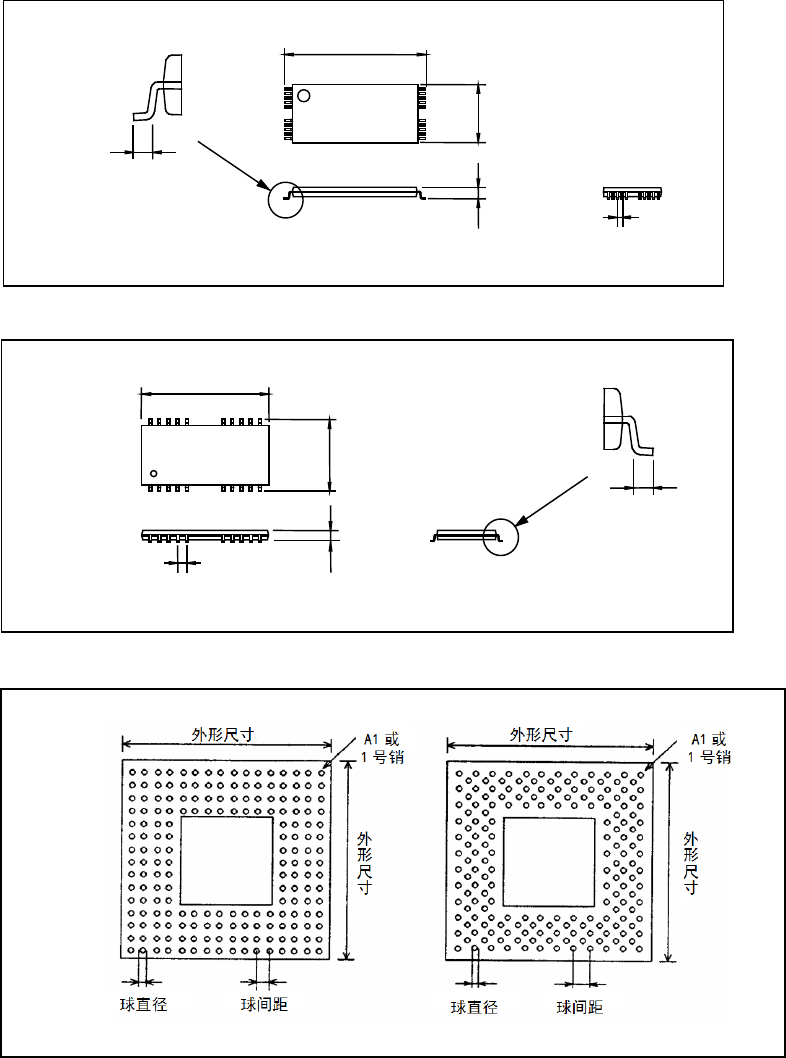 外形尺寸

A1 或 1 号销

外形尺寸

球直径

球间距

外形尺寸

A1 或 1 号销

外形尺寸

球直径

球间距