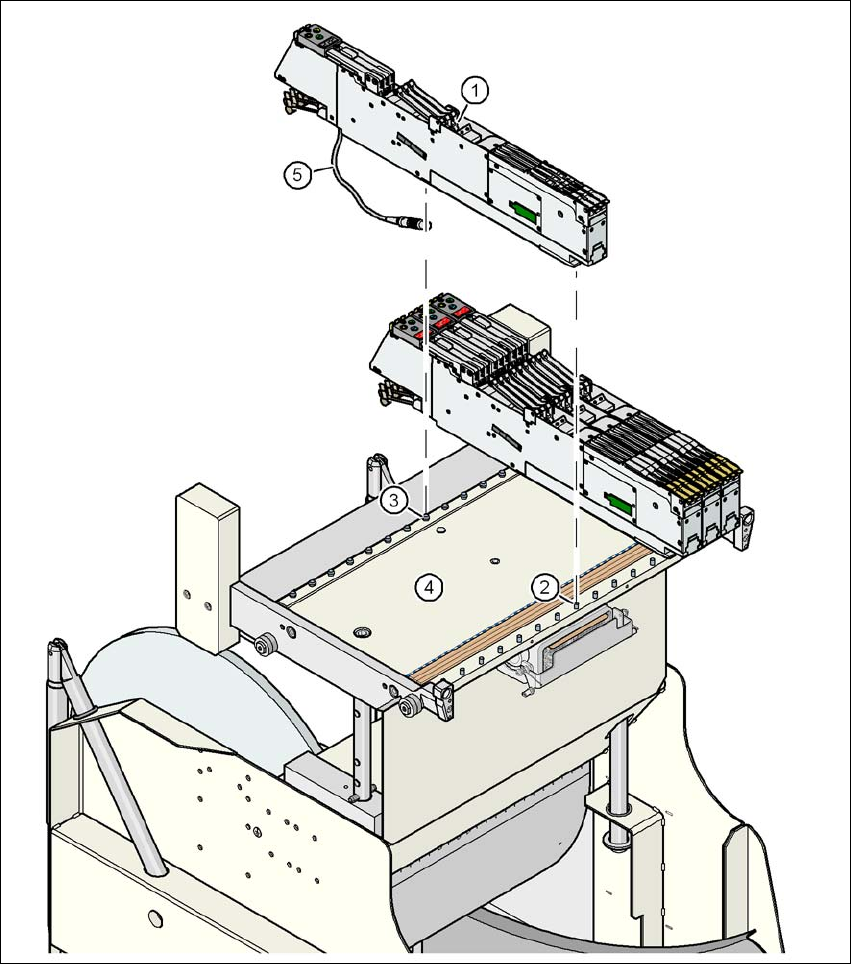 1
5
3
4
2