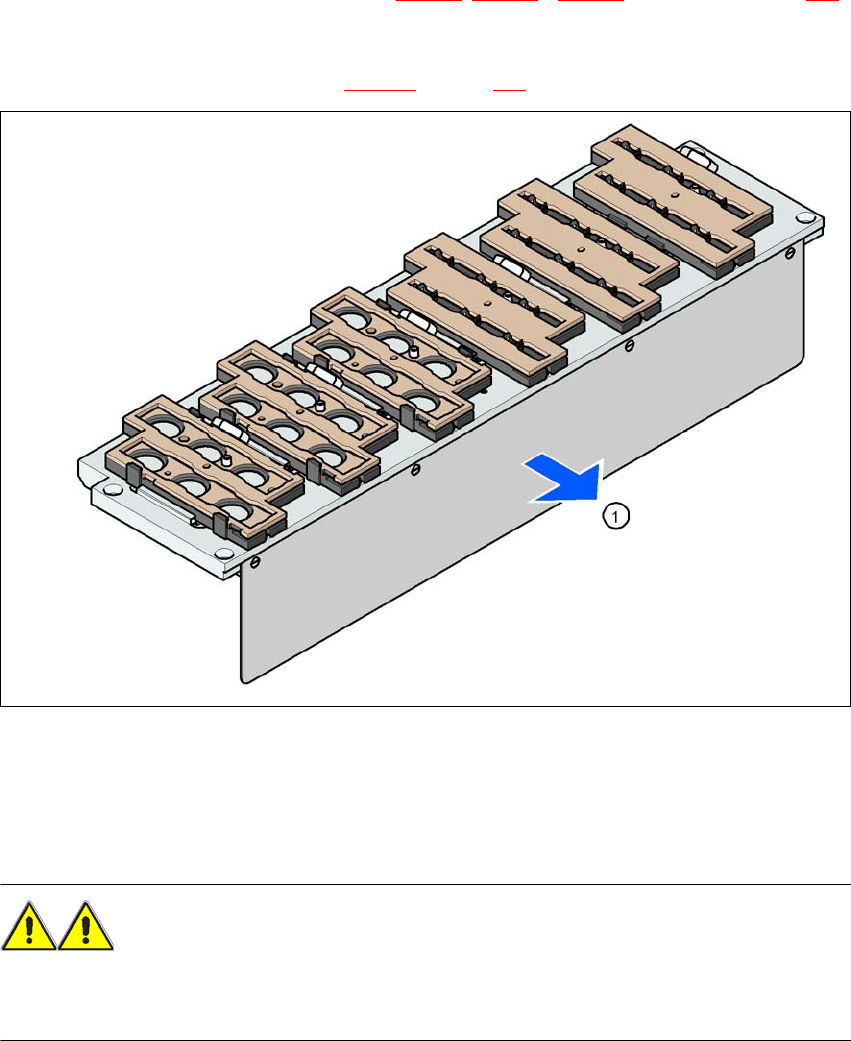 1