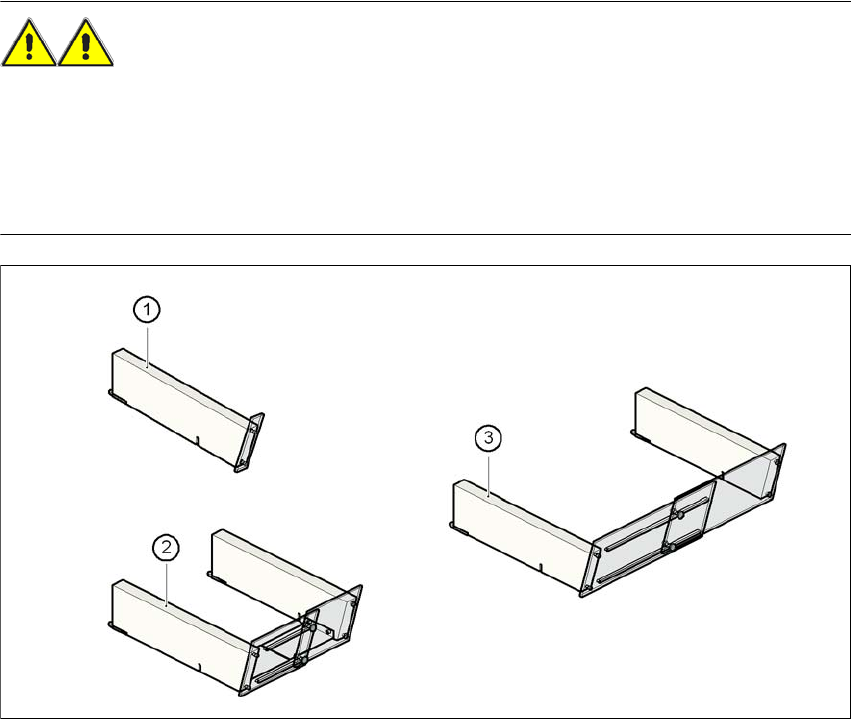 1

2

3